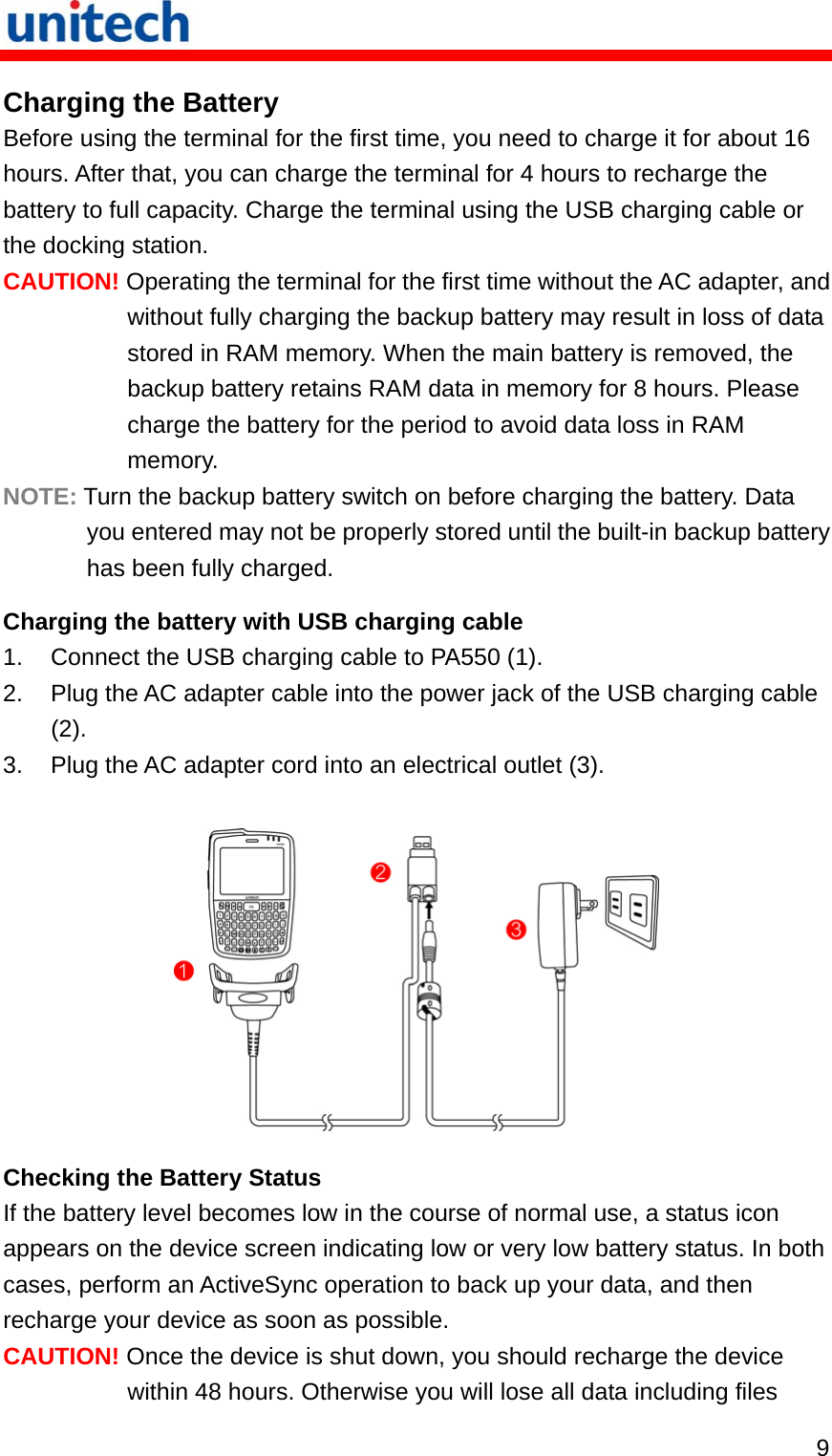 unitech

Charging the Battery

Before using the terminal for the first time, you need to charge it for about 16 hours. After that, you can charge the terminal for 4 hours to recharge the battery to full capacity. Charge the terminal using the USB charging cable or the docking station.

CAUTION! Operating the terminal for the first time without the AC adapter, and without fully charging the backup battery may result in loss of data stored in RAM memory. When the main battery is removed, the backup battery retains RAM data in memory for 8 hours. Please charge the battery for the period to avoid data loss in RAM memory.

NOTE: Turn the backup battery switch on before charging the battery. Data you entered may not be properly stored until the built-in backup battery has been fully charged.

Charging the battery with USB charging cable

1. Connect the USB charging cable to PA550 (1).
2. Plug the AC adapter cable into the power jack of the USB charging cable (2).
3. Plug the AC adapter cord into an electrical outlet (3).

2
3
1

Checking the Battery Status

If the battery level becomes low in the course of normal use, a status icon appears on the device screen indicating low or very low battery status. In both cases, perform an ActiveSync operation to back up your data, and then recharge your device as soon as possible.

CAUTION! Once the device is shut down, you should recharge the device within 48 hours. Otherwise you will lose all data including files

9