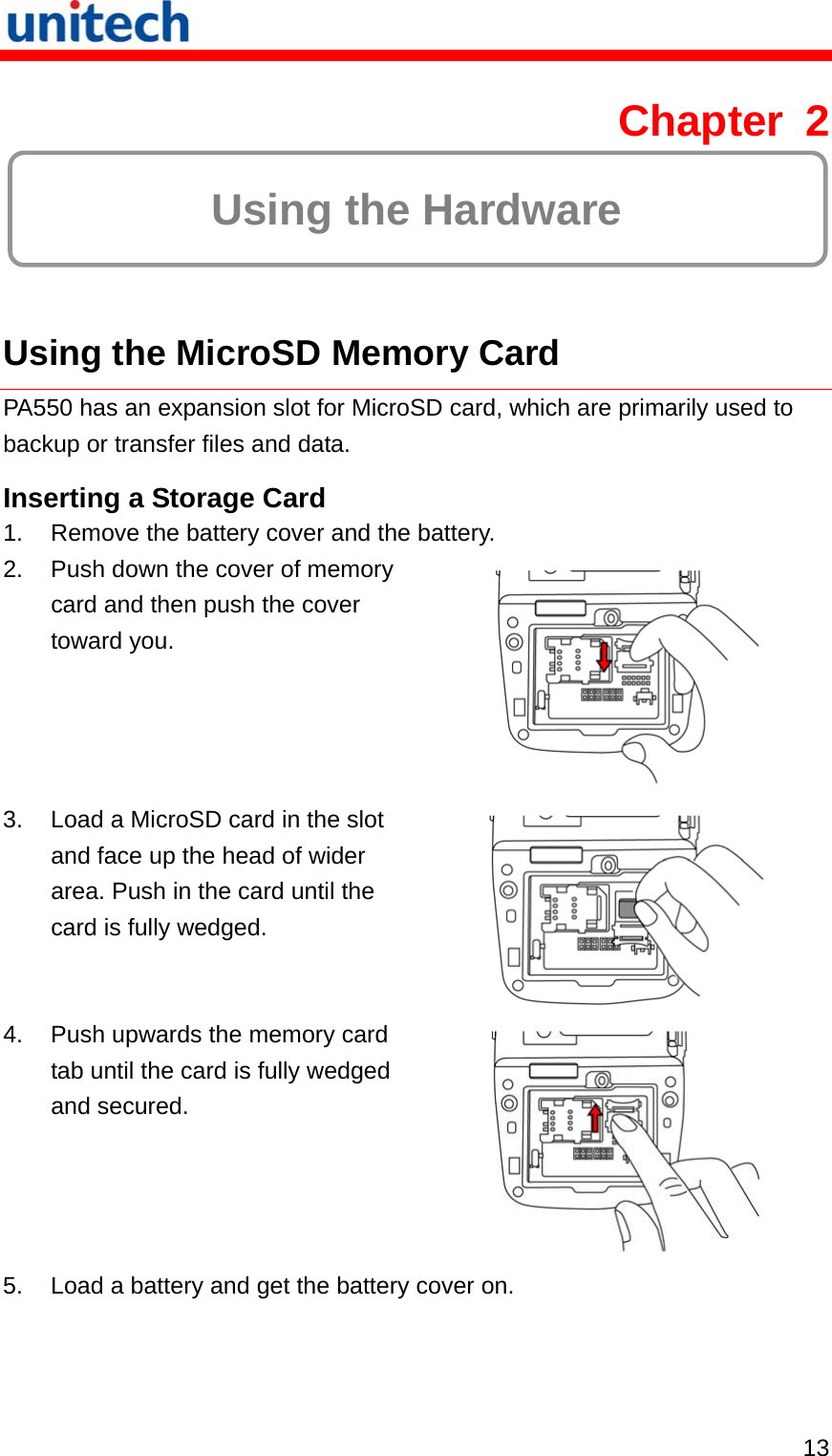 unitech

Chapter 2

Using the Hardware

Using the MicroSD Memory Card

PA550 has an expansion slot for MicroSD card, which are primarily used to backup or transfer files and data.

Inserting a Storage Card

1. Remove the battery cover and the battery.

2. Push down the cover of memory card and then push the cover toward you.

3. Load a MicroSD card in the slot and face up the head of wider area. Push in the card until the card is fully wedged.

4. Push upwards the memory card tab until the card is fully wedged and secured.

5. Load a battery and get the battery cover on.

13