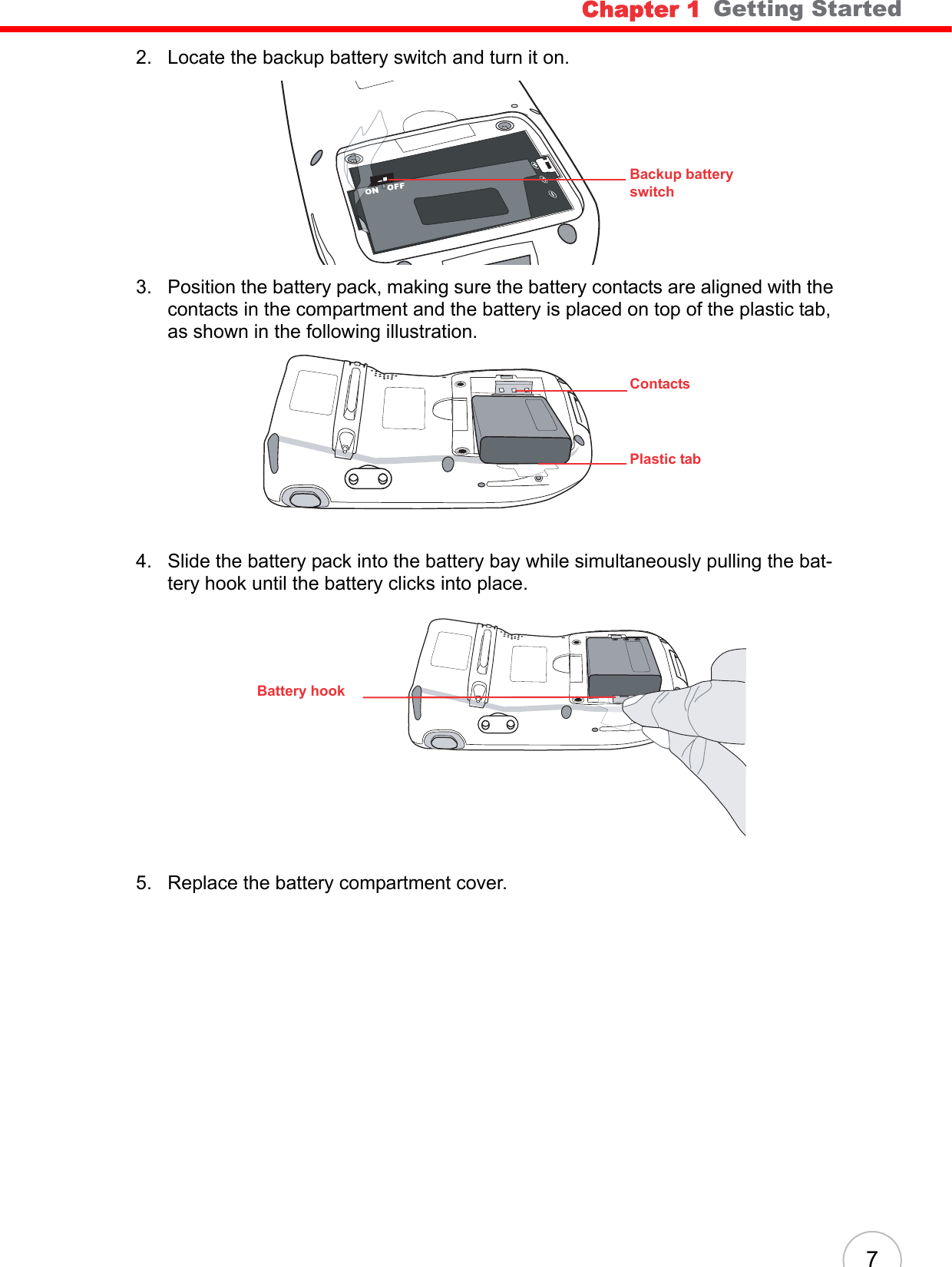 Chapter 1 Getting Started

2. Locate the backup battery switch and turn it on.

ON OFF

Backup battery switch

3. Position the battery pack, making sure the battery contacts are aligned with the contacts in the compartment and the battery is placed on top of the plastic tab, as shown in the following illustration.

Contacts

Plastic tab

4. Slide the battery pack into the battery bay while simultaneously pulling the battery hook until the battery clicks into place.

Battery hook

5. Replace the battery compartment cover.

7