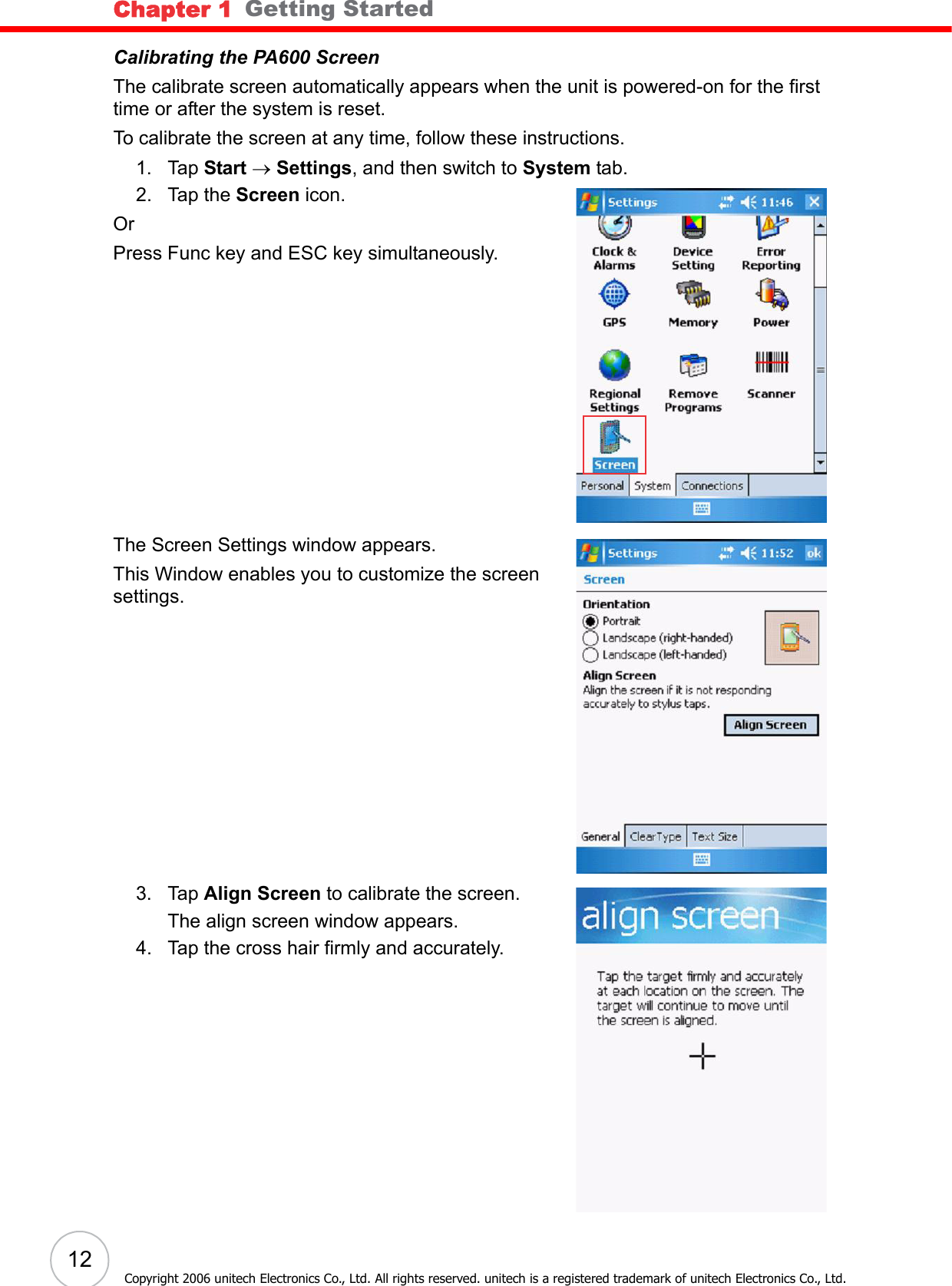 Chapter 1 Getting Started

Calibrating the PA600 Screen

The calibrate screen automatically appears when the unit is powered-on for the first time or after the system is reset.

To calibrate the screen at any time, follow these instructions.

1. Tap Start → Settings, and then switch to System tab.

2. Tap the Screen icon.

Or

Press Func key and ESC key simultaneously.

Settings 11:46

Clock & Alarms

Device Setting

Error Reporting

GPS

Memory

Power

Regional Settings

Remove Programs

Scanner

Screen

Personal System Connections

The Screen Settings window appears.

This Window enables you to customize the screen settings.

Settings 11:52 ok

Screen

Orientation

Portrait

Landscape (right-handed)

Landscape (left-handed)

Align Screen

Align the screen if it is not responding accurately to stylus taps.

Align Screen

General ClearType Text Size

3. Tap Align Screen to calibrate the screen.

The align screen window appears.

4. Tap the cross hair firmly and accurately.

align screen

Tap the target firmly and accurately at each location on the screen. The target will continue to move until the screen is aligned.

12

Copyright 2006 unitech Electronics Co., Ltd. All rights reserved. unitech is a registered trademark of unitech Electronics Co., Ltd.