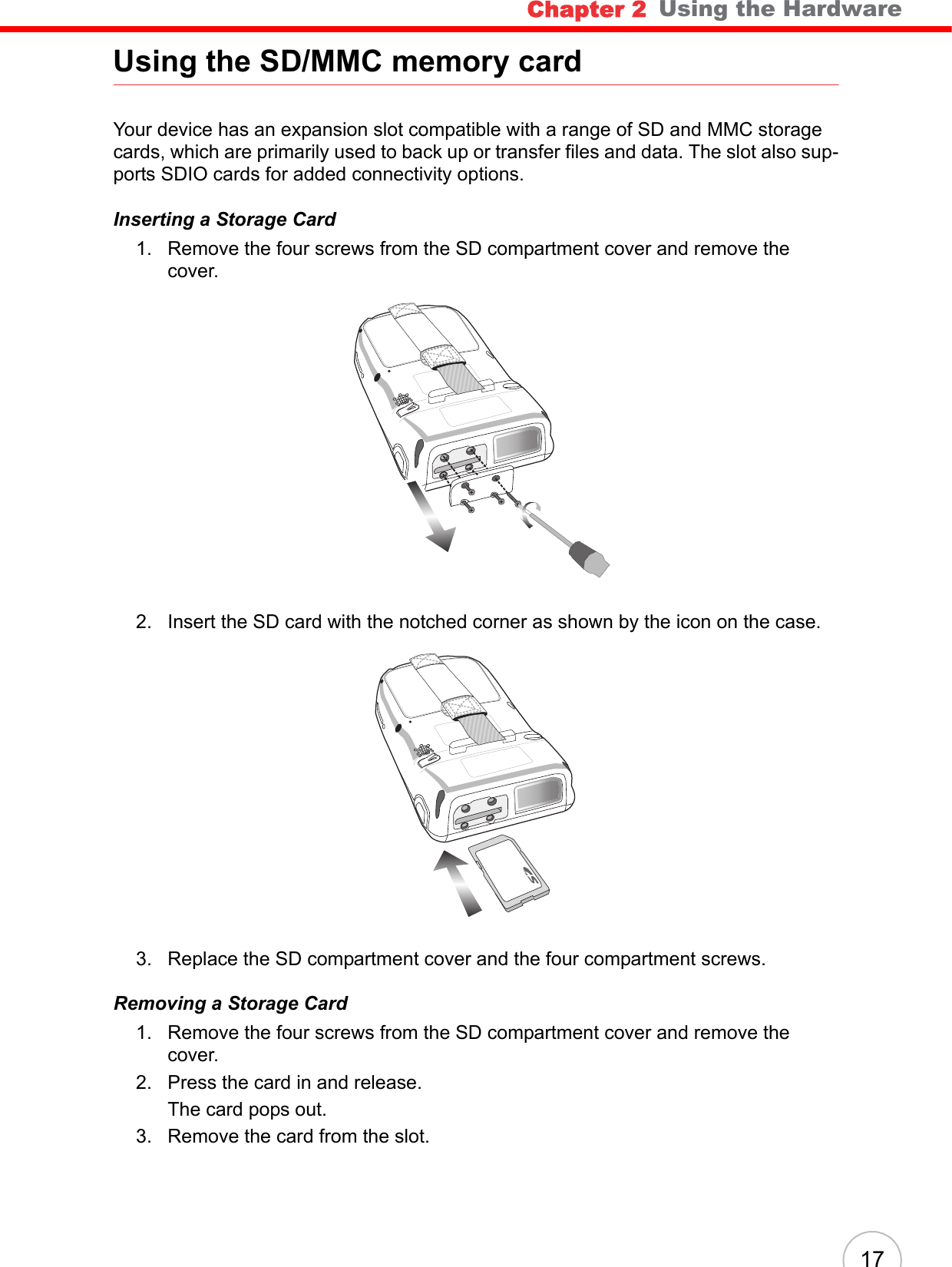 Chapter 2 Using the Hardware

Using the SD/MMC memory card

Your device has an expansion slot compatible with a range of SD and MMC storage cards, which are primarily used to back up or transfer files and data. The slot also supports SDIO cards for added connectivity options.

Inserting a Storage Card

1. Remove the four screws from the SD compartment cover and remove the cover.

2. Insert the SD card with the notched corner as shown by the icon on the case.

3. Replace the SD compartment cover and the four compartment screws.

Removing a Storage Card

1. Remove the four screws from the SD compartment cover and remove the cover.

2. Press the card in and release.

The card pops out.

3. Remove the card from the slot.

17