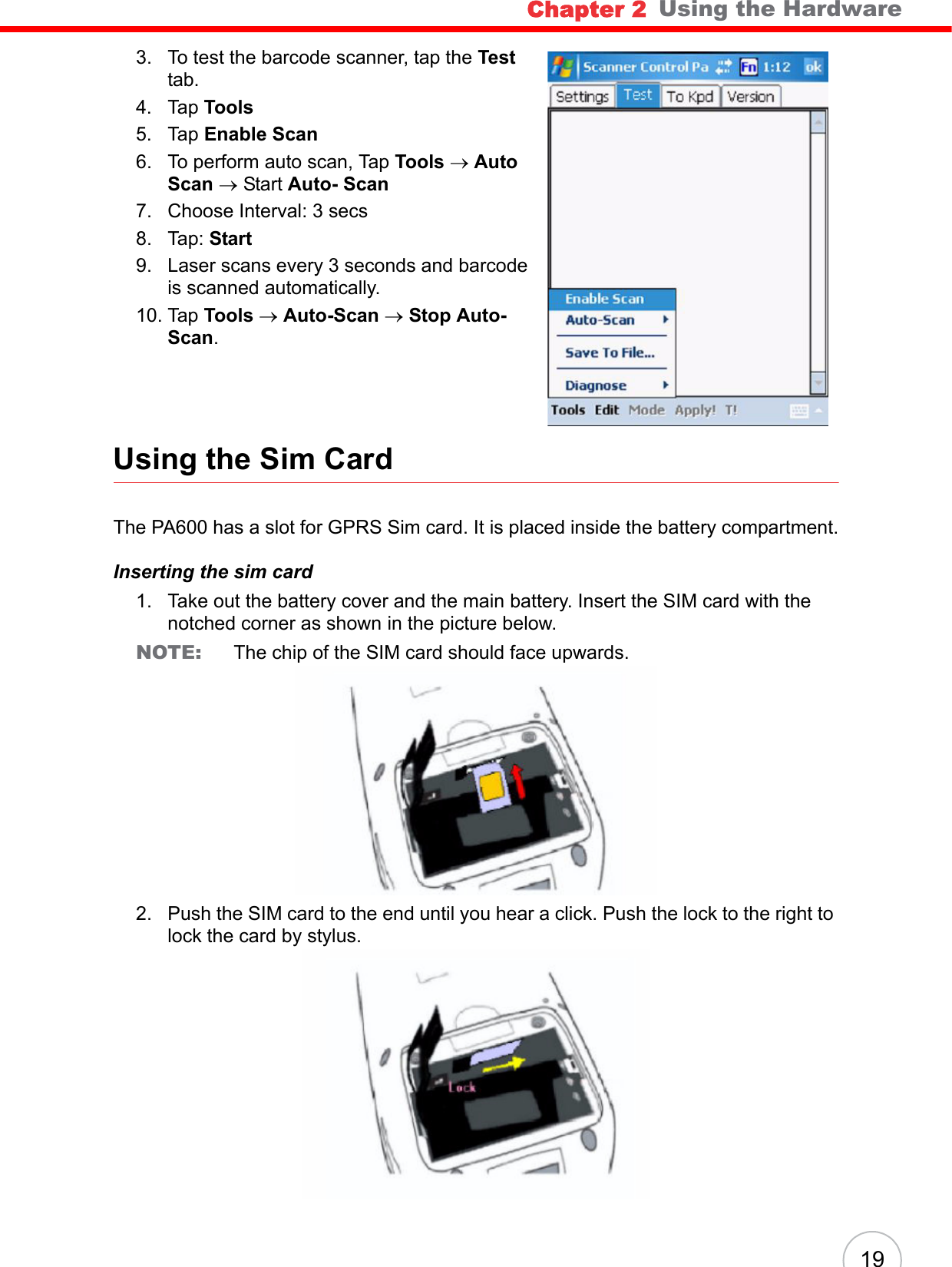 Chapter 2 Using the Hardware

3. To test the barcode scanner, tap the Test tab.
4. Tap Tools
5. Tap Enable Scan
6. To perform auto scan, Tap Tools → Auto Scan → Start Auto- Scan
7. Choose Interval: 3 secs
8. Tap: Start
9. Laser scans every 3 seconds and barcode is scanned automatically.
10. Tap Tools → Auto-Scan → Stop Auto-Scan.

Scanner Control Pa Fn 1:12 ok
Settings Test To Kpd Version
Enable Scan
Auto-Scan
Save To File...
Diagnose
Tools Edit Mode Apply! T!

Using the Sim Card

The PA600 has a slot for GPRS Sim card. It is placed inside the battery compartment.

Inserting the sim card
1. Take out the battery cover and the main battery. Insert the SIM card with the notched corner as shown in the picture below.
NOTE: The chip of the SIM card should face upwards.

2. Push the SIM card to the end until you hear a click. Push the lock to the right to lock the card by stylus.

Lock

19