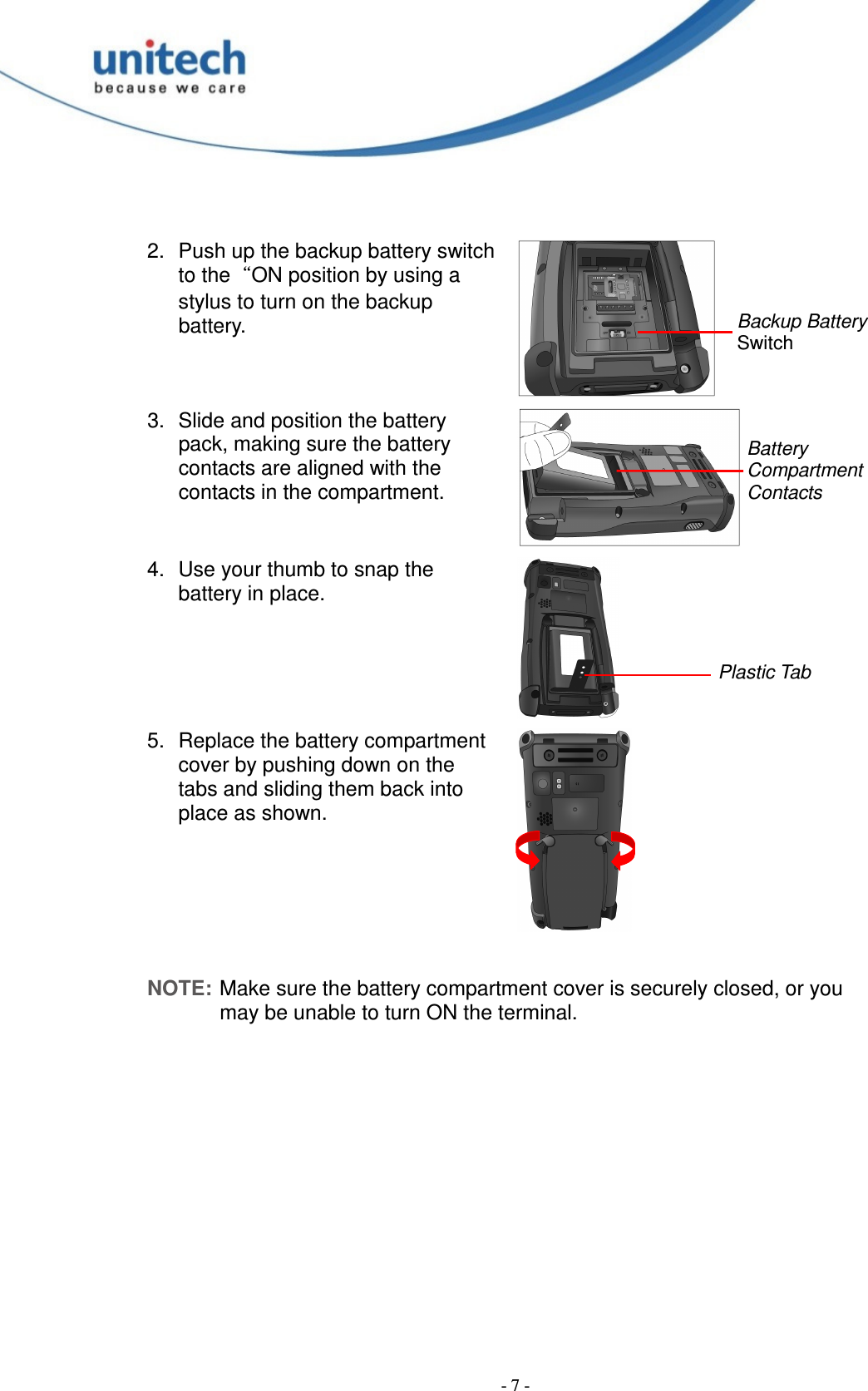 unitech
because we care

2. Push up the backup battery switch to the “ON position by using a stylus to turn on the backup battery.

Backup Battery Switch

3. Slide and position the battery pack, making sure the battery contacts are aligned with the contacts in the compartment.

Battery Compartment Contacts

4. Use your thumb to snap the battery in place.

Plastic Tab

5. Replace the battery compartment cover by pushing down on the tabs and sliding them back into place as shown.

NOTE: Make sure the battery compartment cover is securely closed, or you may be unable to turn ON the terminal.

- 7 -