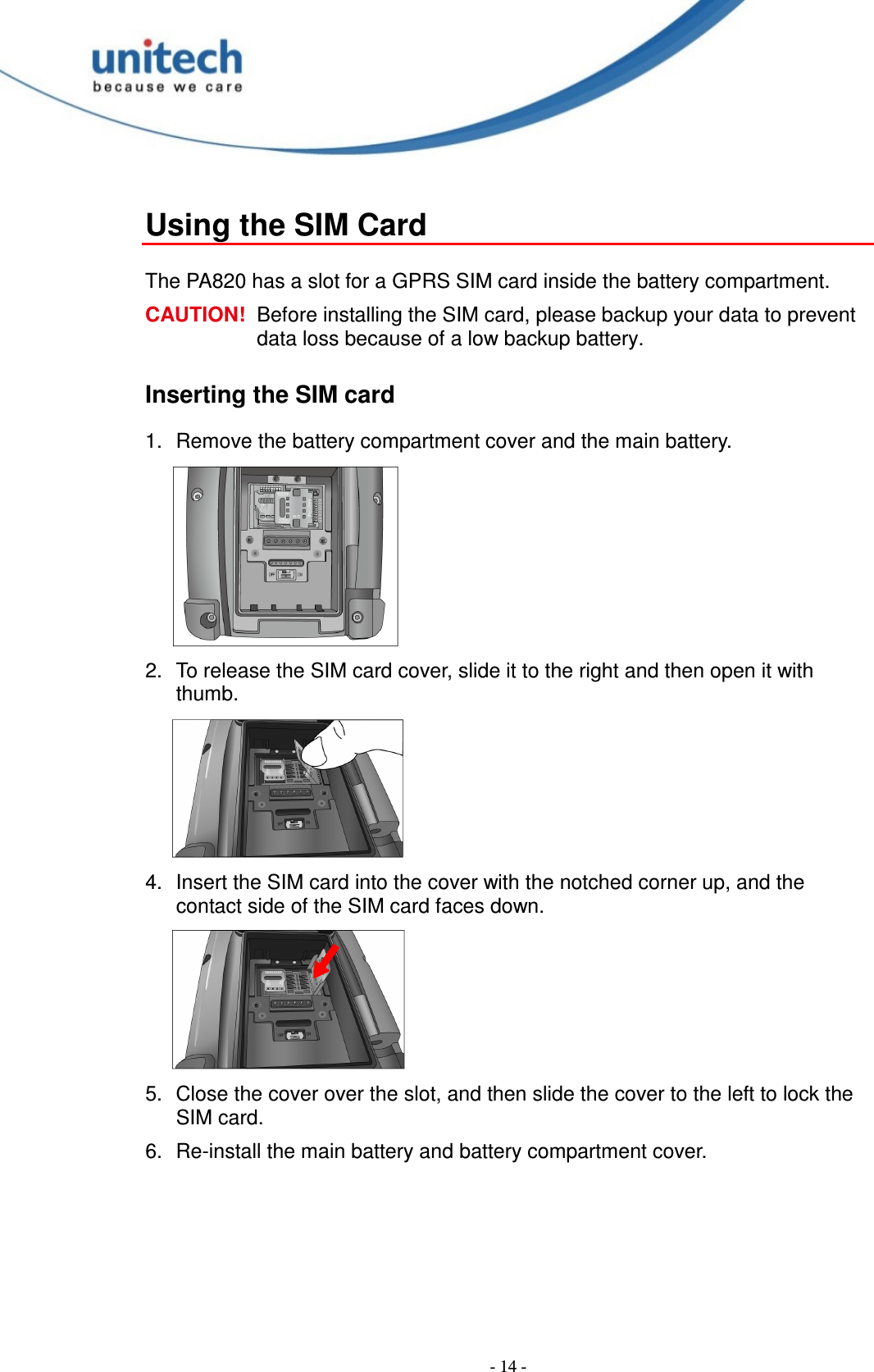 unitech
because we care

Using the SIM Card

The PA820 has a slot for a GPRS SIM card inside the battery compartment.

CAUTION! Before installing the SIM card, please backup your data to prevent data loss because of a low backup battery.

Inserting the SIM card

1. Remove the battery compartment cover and the main battery.

2. To release the SIM card cover, slide it to the right and then open it with thumb.

4. Insert the SIM card into the cover with the notched corner up, and the contact side of the SIM card faces down.

5. Close the cover over the slot, and then slide the cover to the left to lock the SIM card.

6. Re-install the main battery and battery compartment cover.

- 14 -