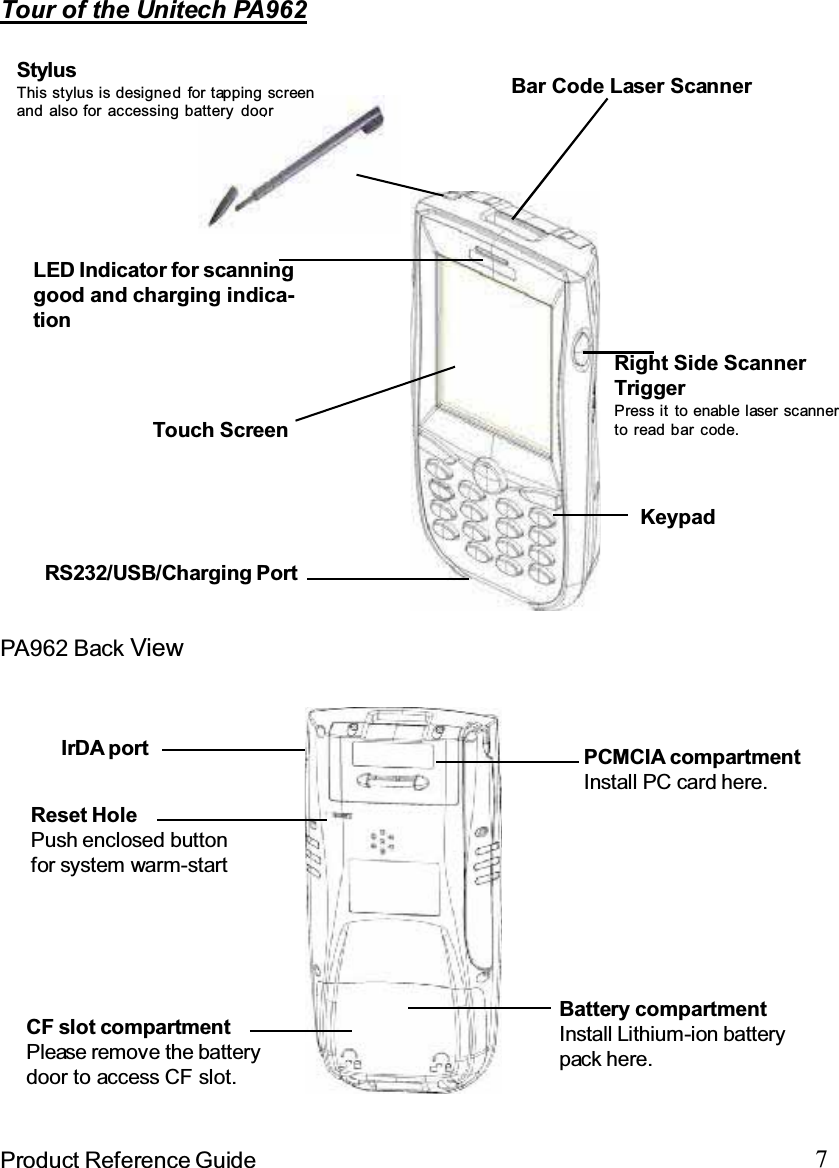 Tour of the Unitech PA962

Stylus
This stylus is designed for tapping screen and also for accessing battery door

Bar Code Laser Scanner

LED Indicator for scanning good and charging indication

Right Side Scanner Trigger
Press it to enable laser scanner to read bar code.

Touch Screen

Keypad

RS232/USB/Charging Port

PA962 Back View

IrDA port

PCMCIA compartment
Install PC card here.

Reset Hole
Push enclosed button for system warm-start

Battery compartment
Install Lithium-ion battery pack here.

CF slot compartment
Please remove the battery door to access CF slot.

Product Reference Guide

7