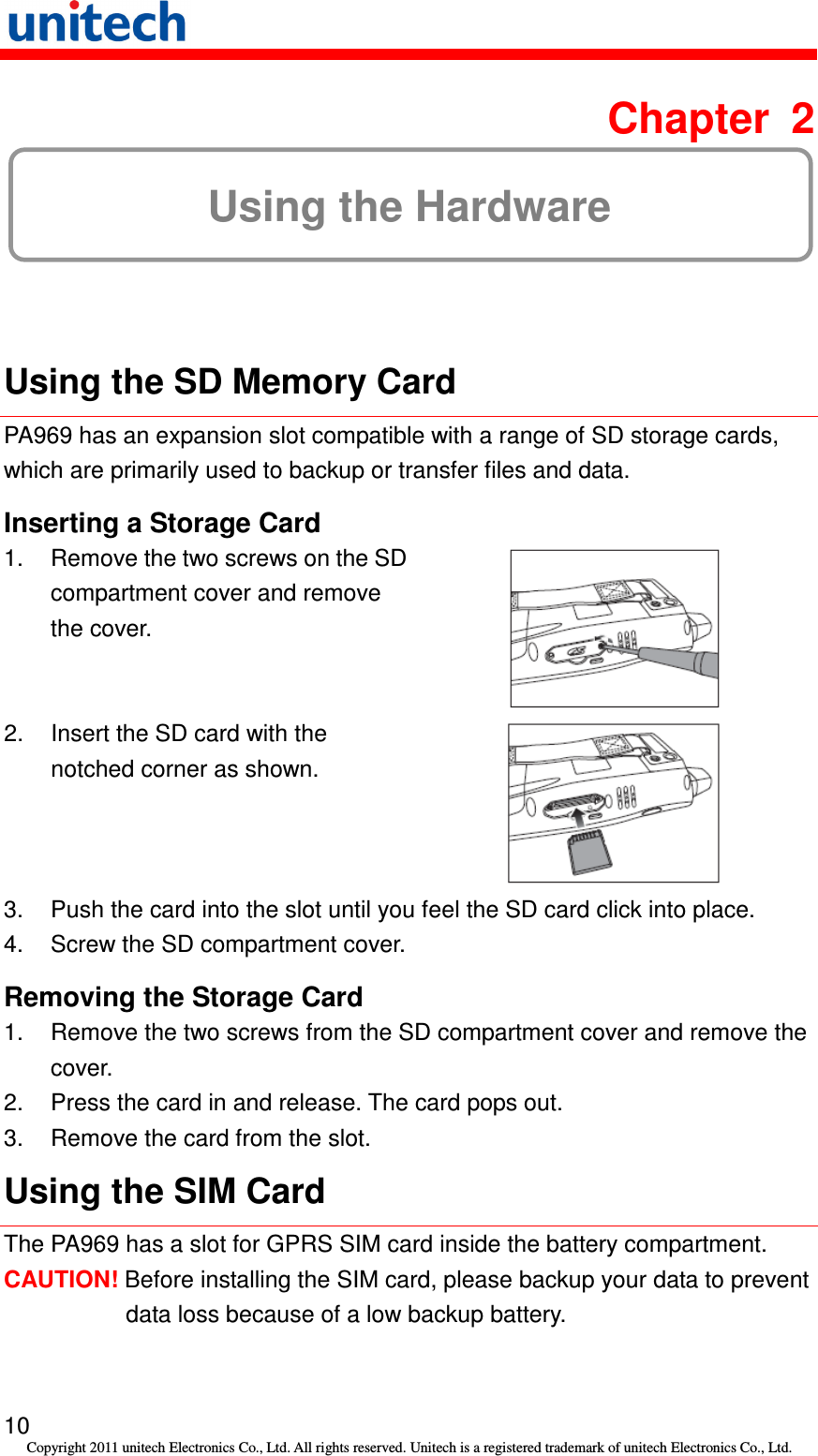 unitech

Chapter 2

Using the Hardware

Using the SD Memory Card

PA969 has an expansion slot compatible with a range of SD storage cards, which are primarily used to backup or transfer files and data.

Inserting a Storage Card

1. Remove the two screws on the SD compartment cover and remove the cover.

2. Insert the SD card with the notched corner as shown.

3. Push the card into the slot until you feel the SD card click into place.
4. Screw the SD compartment cover.

Removing the Storage Card

1. Remove the two screws from the SD compartment cover and remove the cover.
2. Press the card in and release. The card pops out.
3. Remove the card from the slot.

Using the SIM Card

The PA969 has a slot for GPRS SIM card inside the battery compartment.
CAUTION! Before installing the SIM card, please backup your data to prevent data loss because of a low backup battery.

10
Copyright 2011 unitech Electronics Co., Ltd. All rights reserved. Unitech is a registered trademark of unitech Electronics Co., Ltd.