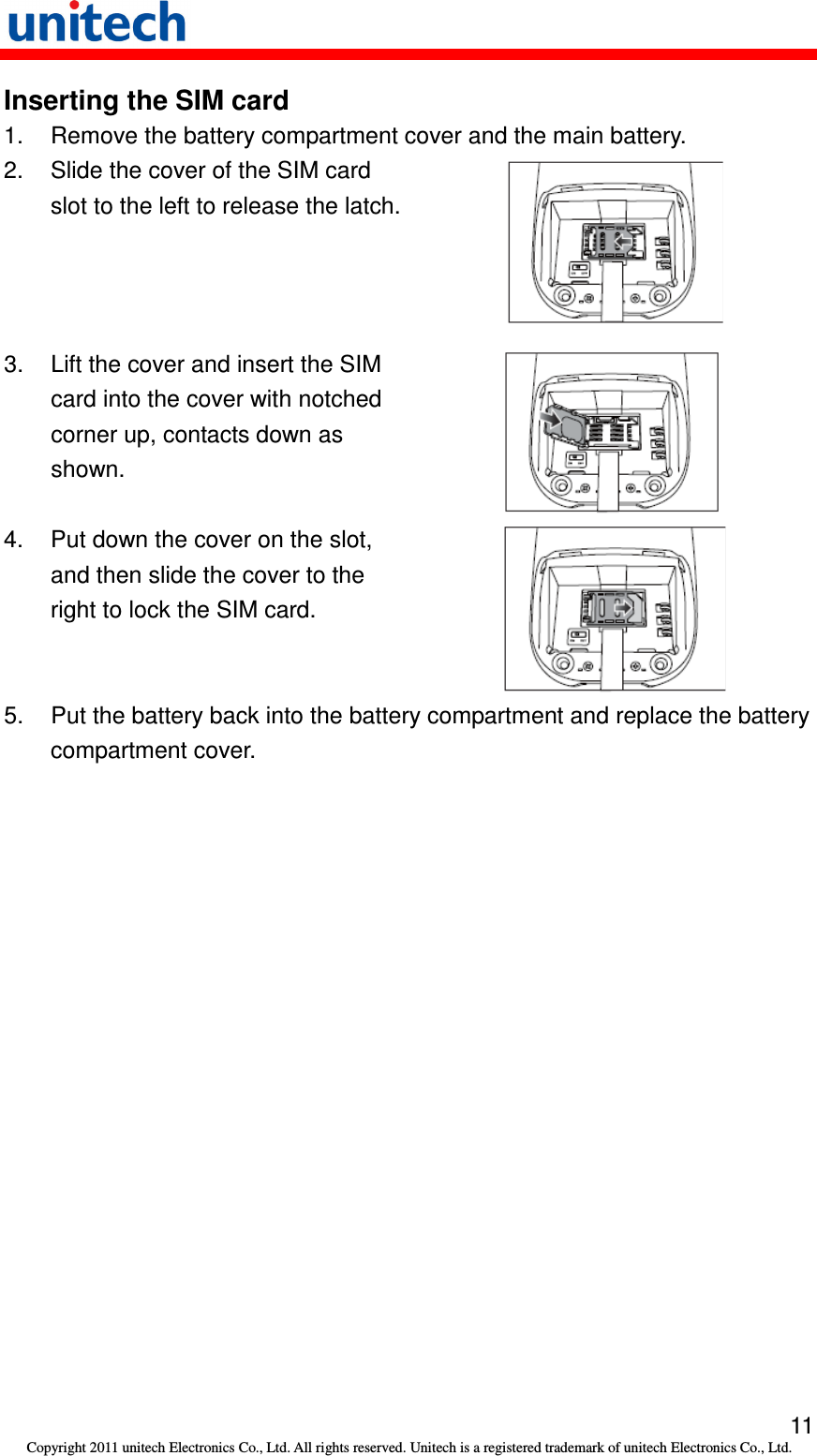 unitech

Inserting the SIM card

1. Remove the battery compartment cover and the main battery.

2. Slide the cover of the SIM card slot to the left to release the latch.

3. Lift the cover and insert the SIM card into the cover with notched corner up, contacts down as shown.

4. Put down the cover on the slot, and then slide the cover to the right to lock the SIM card.

5. Put the battery back into the battery compartment and replace the battery compartment cover.

11

Copyright 2011 unitech Electronics Co., Ltd. All rights reserved. Unitech is a registered trademark of unitech Electronics Co., Ltd.