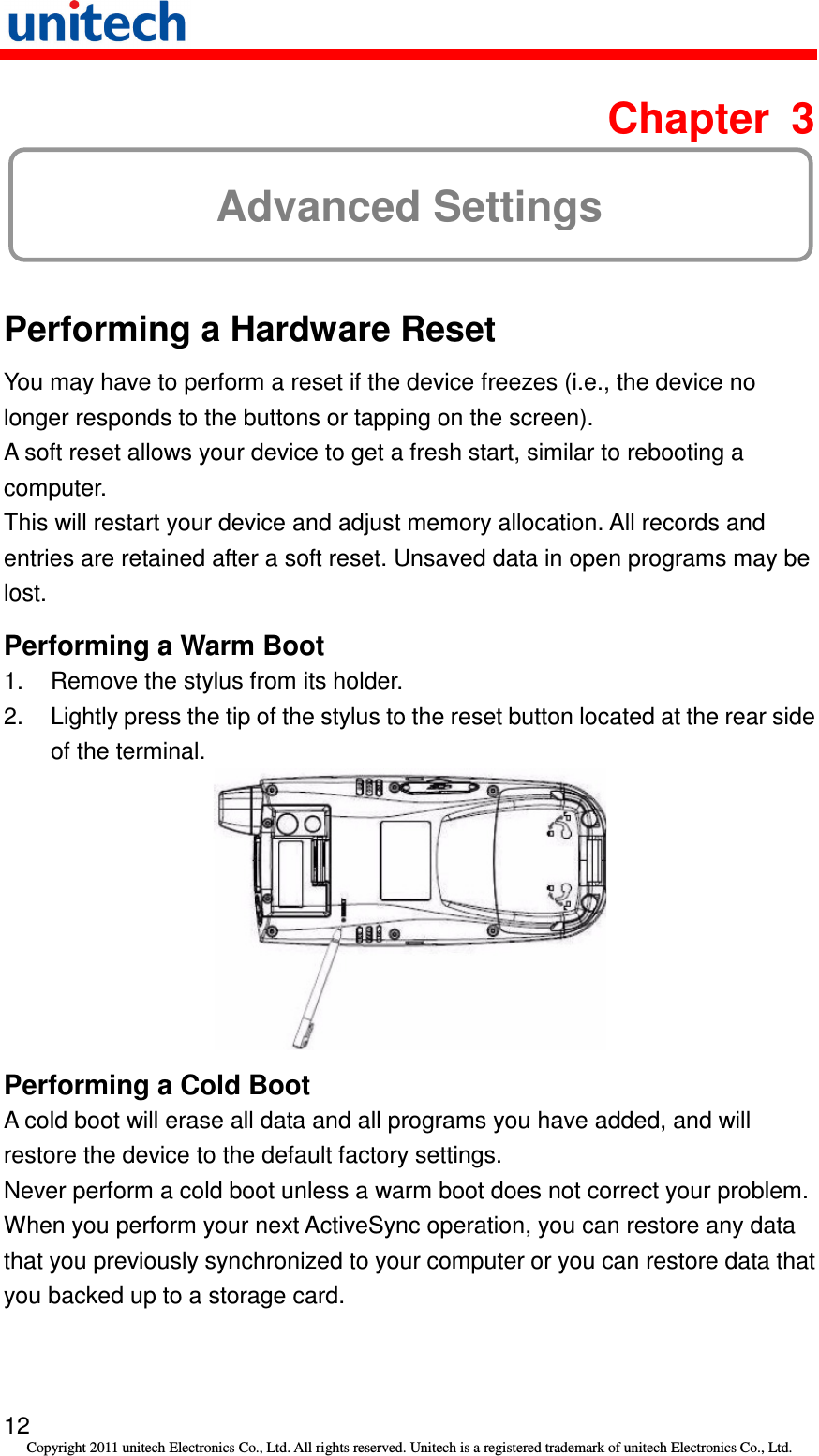 unitech

Chapter 3

Advanced Settings

Performing a Hardware Reset

You may have to perform a reset if the device freezes (i.e., the device no longer responds to the buttons or tapping on the screen).
A soft reset allows your device to get a fresh start, similar to rebooting a computer.
This will restart your device and adjust memory allocation. All records and entries are retained after a soft reset. Unsaved data in open programs may be lost.

Performing a Warm Boot

1. Remove the stylus from its holder.
2. Lightly press the tip of the stylus to the reset button located at the rear side of the terminal.

Performing a Cold Boot

A cold boot will erase all data and all programs you have added, and will restore the device to the default factory settings.
Never perform a cold boot unless a warm boot does not correct your problem. When you perform your next ActiveSync operation, you can restore any data that you previously synchronized to your computer or you can restore data that you backed up to a storage card.

12
Copyright 2011 unitech Electronics Co., Ltd. All rights reserved. Unitech is a registered trademark of unitech Electronics Co., Ltd.