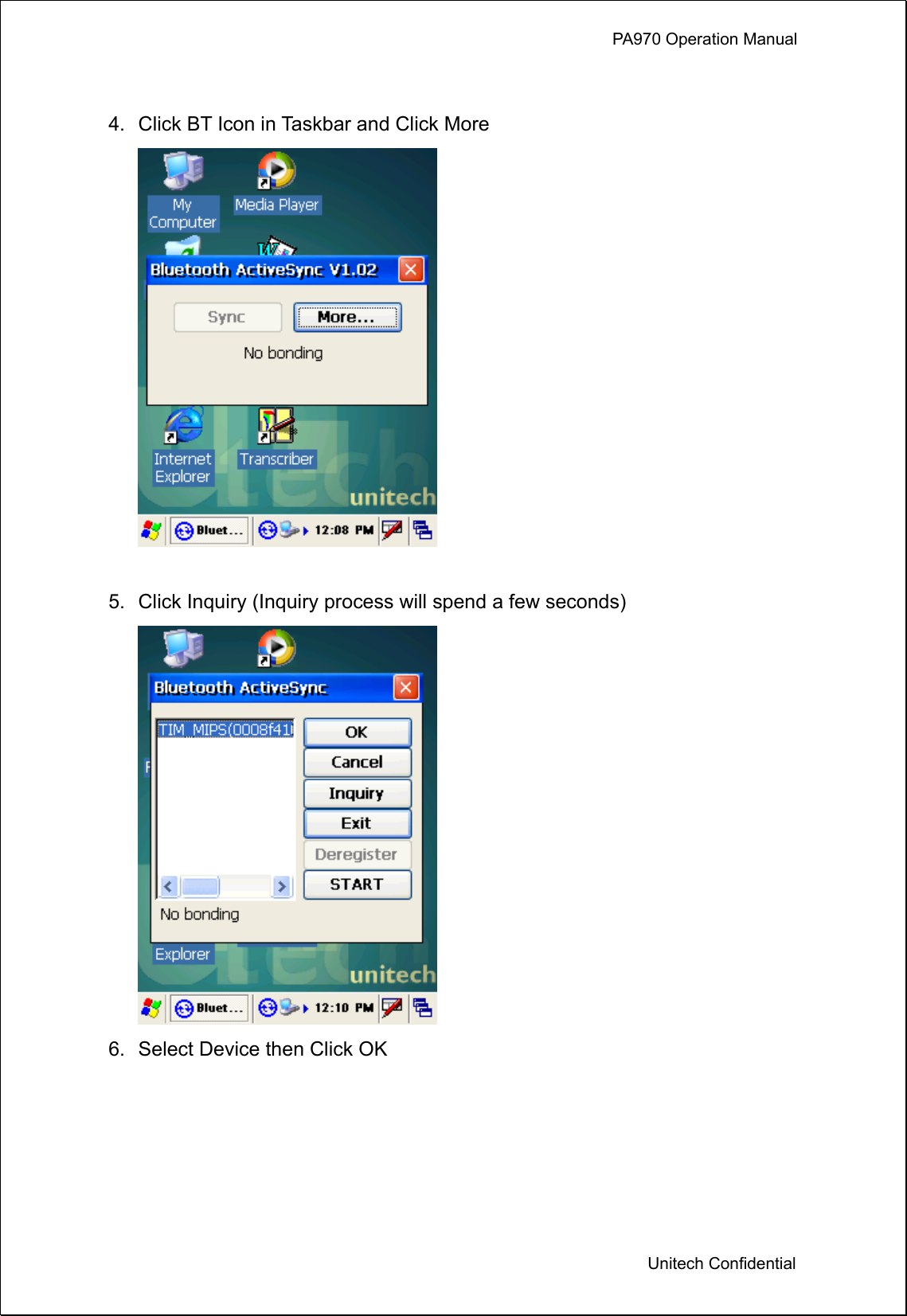 PA970 Operation Manual

4. Click BT Icon in Taskbar and Click More

My Computer
Media Player
Bluetooth ActiveSync V1.02
Sync
More...
No bonding
Internet Explorer
Transcriber
unitech
Bluet...
12:08 PM

5. Click Inquiry (Inquiry process will spend a few seconds)

Bluetooth ActiveSync
TIM_MIPS(0008f41
OK
Cancel
Inquiry
Exit
Deregister
START
No bonding
Explorer
unitech
Bluet...
12:10 PM

6. Select Device then Click OK

Unitech Confidential