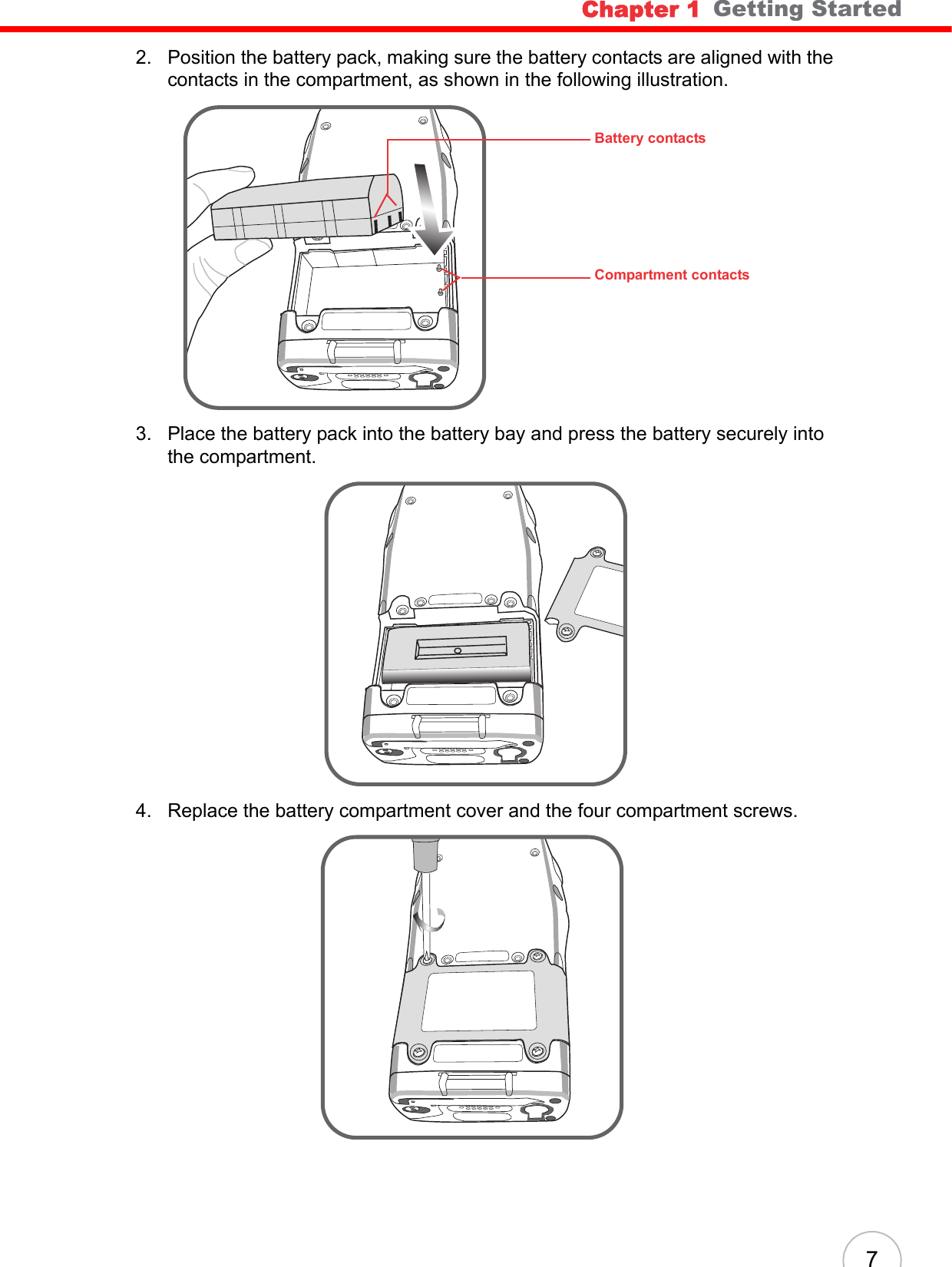 Chapter 1 Getting Started

2. Position the battery pack, making sure the battery contacts are aligned with the contacts in the compartment, as shown in the following illustration.

Battery contacts

Compartment contacts

3. Place the battery pack into the battery bay and press the battery securely into the compartment.

4. Replace the battery compartment cover and the four compartment screws.

7