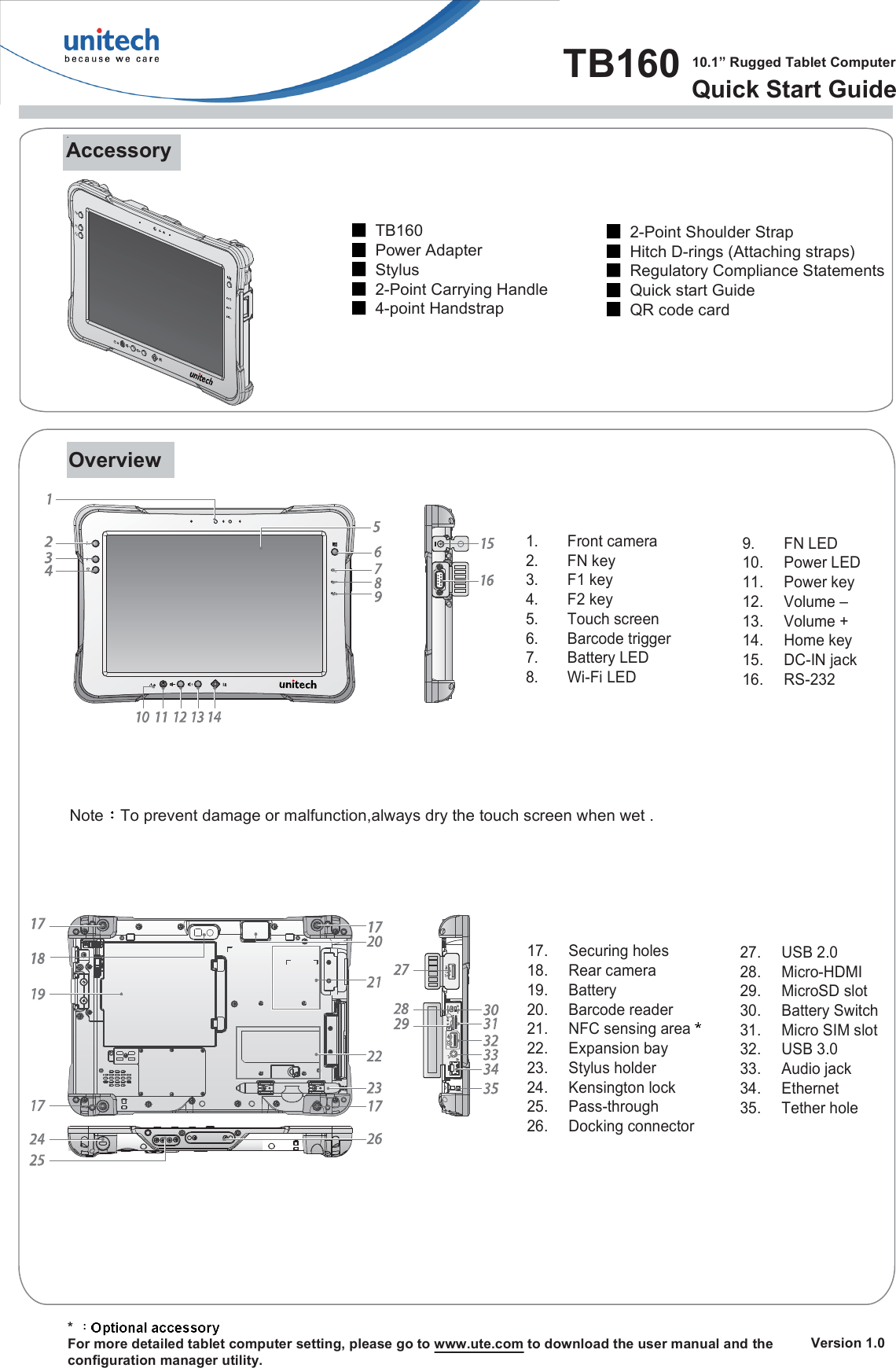 unitech
because we care

TB160 10.1” Rugged Tablet Computer
Quick Start Guide

Accessory

unitech

■ TB160
■ Power Adapter
■ Stylus
■ 2-Point Carrying Handle
■ 4-point Handstrap

■ 2-Point Shoulder Strap
■ Hitch D-rings (Attaching straps)
■ Regulatory Compliance Statements
■ Quick start Guide
■ QR code card

Overview

1
2
3
4
5
6
7
8
9
10 11 12 13 14
unitech
15
16

1. Front camera
2. FN key
3. F1 key
4. F2 key
5. Touch screen
6. Barcode trigger
7. Battery LED
8. Wi-Fi LED

9. FN LED
10. Power LED
11. Power key
12. Volume –
13. Volume +
14. Home key
15. DC-IN jack
16. RS-232

Note：To prevent damage or malfunction,always dry the touch screen when wet .

17
18
19
17
24
25
17
20
21
22
23
17
26
27
28
29
30
31
32
33
34
35

17. Securing holes
18. Rear camera
19. Battery
20. Barcode reader
21. NFC sensing area *
22. Expansion bay
23. Stylus holder
24. Kensington lock
25. Pass-through
26. Docking connector

27. USB 2.0
28. Micro-HDMI
29. MicroSD slot
30. Battery Switch
31. Micro SIM slot
32. USB 3.0
33. Audio jack
34. Ethernet
35. Tether hole

* ：Optional accessory
For more detailed tablet computer setting, please go to www.ute.com to download the user manual and the configuration manager utility.

Version 1.0