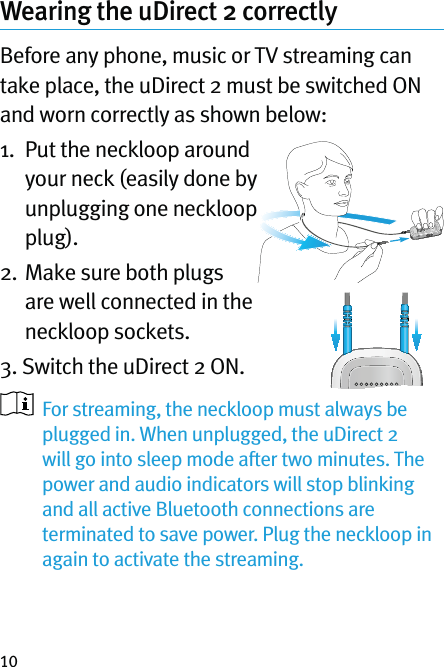 Wearing the uDirect 2 correctly

Before any phone, music or TV streaming can take place, the uDirect 2 must be switched ON and worn correctly as shown below:

1. Put the neckloop around your neck (easily done by unplugging one neckloop plug).

2. Make sure both plugs are well connected in the neckloop sockets.

3. Switch the uDirect 2 ON.

For streaming, the neckloop must always be plugged in. When unplugged, the uDirect 2 will go into sleep mode after two minutes. The power and audio indicators will stop blinking and all active Bluetooth connections are terminated to save power. Plug the neckloop in again to activate the streaming.

10