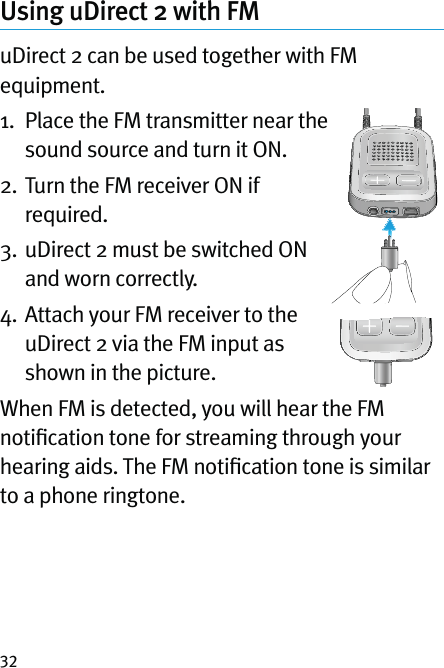 Using uDirect 2 with FM

uDirect 2 can be used together with FM equipment.

1. Place the FM transmitter near the sound source and turn it ON.

2. Turn the FM receiver ON if required.

3. uDirect 2 must be switched ON and worn correctly.

4. Attach your FM receiver to the uDirect 2 via the FM input as shown in the picture.

When FM is detected, you will hear the FM notification tone for streaming through your hearing aids. The FM notification tone is similar to a phone ringtone.

32