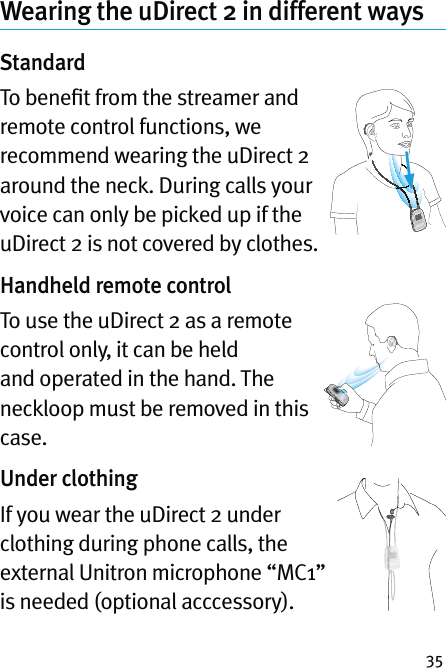 Wearing the uDirect 2 in different ways

Standard

To benefit from the streamer and remote control functions, we recommend wearing the uDirect 2 around the neck. During calls your voice can only be picked up if the uDirect 2 is not covered by clothes.

Handheld remote control

To use the uDirect 2 as a remote control only, it can be held and operated in the hand. The neckloop must be removed in this case.

Under clothing

If you wear the uDirect 2 under clothing during phone calls, the external Unitron microphone “MC1” is needed (optional acccessory).

35