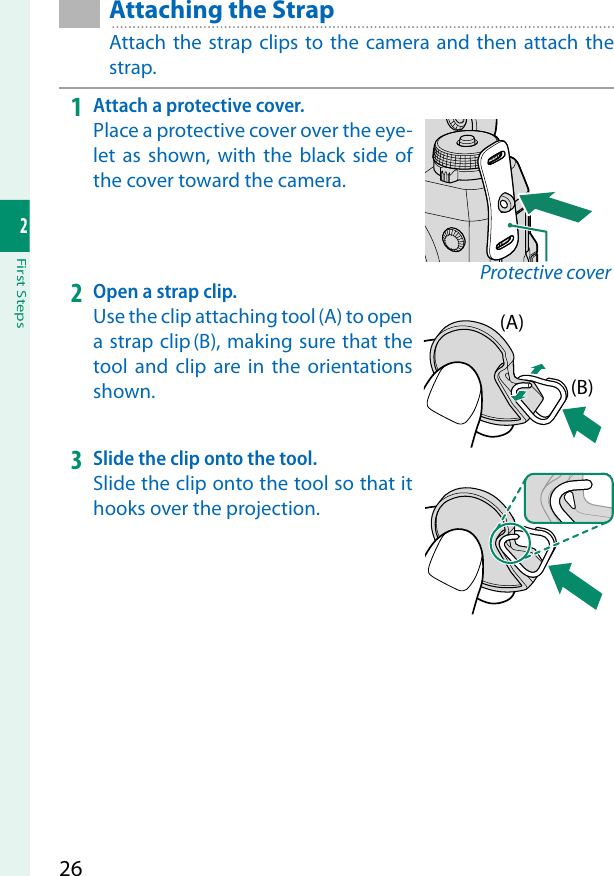 2

First Steps

Attaching the Strap

Attach the strap clips to the camera and then attach the strap.

1 Attach a protective cover.
Place a protective cover over the eyelet as shown, with the black side of the cover toward the camera.

Protective cover

2 Open a strap clip.
Use the clip attaching tool (A) to open a strap clip (B), making sure that the tool and clip are in the orientations shown.

(A)

(B)

3 Slide the clip onto the tool.
Slide the clip onto the tool so that it hooks over the projection.

26