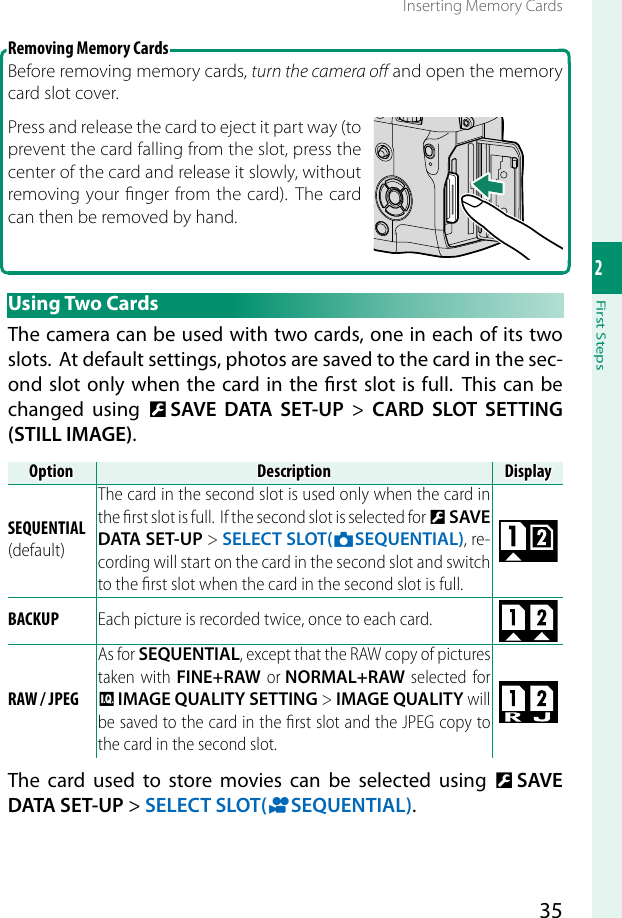 Inserting Memory Cards

Removing Memory Cards

Before removing memory cards, turn the camera off and open the memory card slot cover.

Press and release the card to eject it part way (to prevent the card falling from the slot, press the center of the card and release it slowly, without removing your finger from the card). The card can then be removed by hand.

2

First Steps

Using Two Cards

The camera can be used with two cards, one in each of its two slots. At default settings, photos are saved to the card in the second slot only when the card in the first slot is full. This can be changed using SAVE DATA SET-UP > CARD SLOT SETTING (STILL IMAGE).

| Option | Description | Display |
|---|---|---|
| SEQUENTIAL (default) | The card in the second slot is used only when the card in the first slot is full. If the second slot is selected for SAVE DATA SET-UP > SELECT SLOT(SEQUENTIAL), recording will start on the card in the second slot and switch to the first slot when the card in the second slot is full. | 1 2 |
| BACKUP | Each picture is recorded twice, once to each card. | 1 2 |
| RAW / JPEG | As for SEQUENTIAL, except that the RAW copy of pictures taken with FINE+RAW or NORMAL+RAW selected for IMAGE QUALITY SETTING > IMAGE QUALITY will be saved to the card in the first slot and the JPEG copy to the card in the second slot. | 1 2 R J |

The card used to store movies can be selected using SAVE DATA SET-UP > SELECT SLOT(SEQUENTIAL).

35