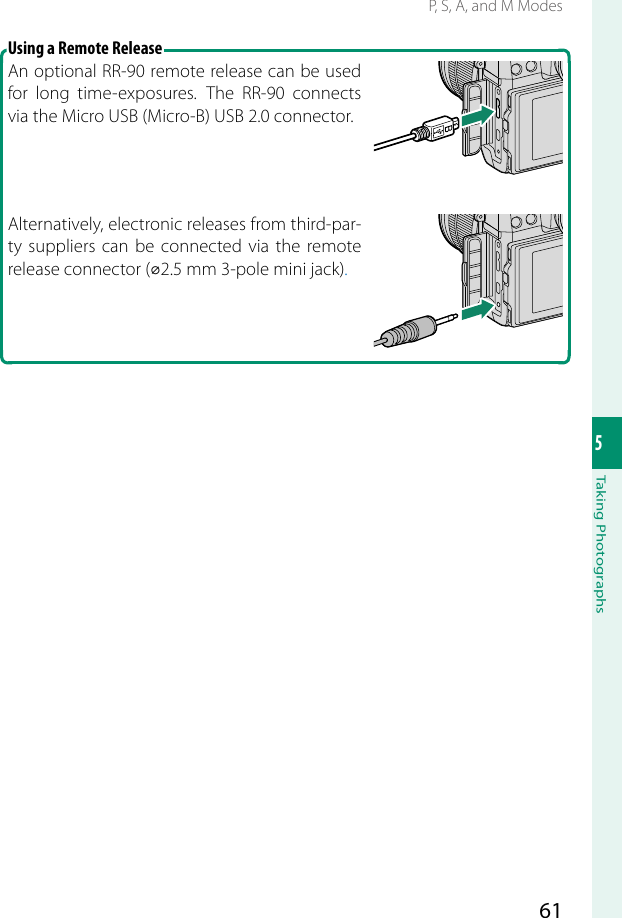 P, S, A, and M Modes

Using a Remote Release

An optional RR-90 remote release can be used for long time-exposures. The RR-90 connects via the Micro USB (Micro-B) USB 2.0 connector.

Alternatively, electronic releases from third-party suppliers can be connected via the remote release connector (⌀2.5 mm 3-pole mini jack).

5

Taking Photographs

61