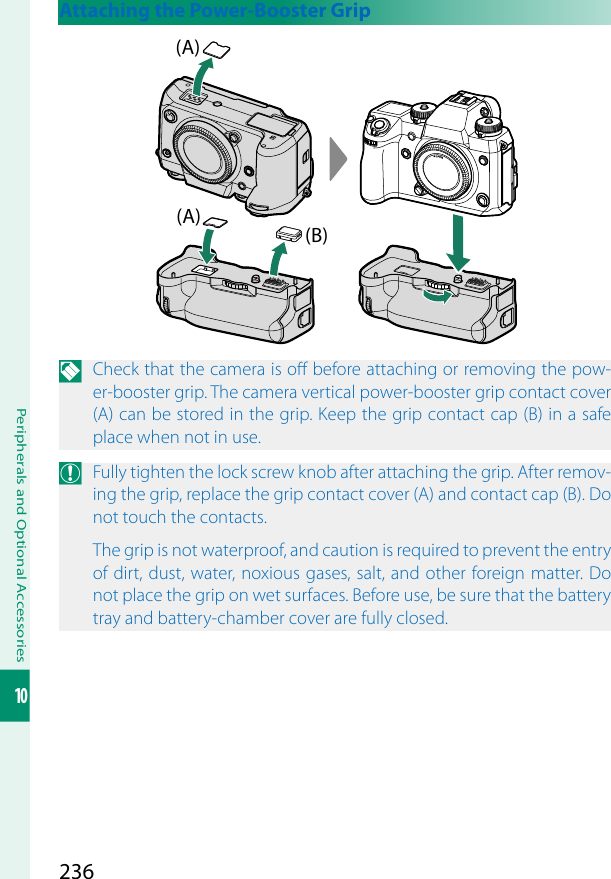 Attaching the Power-Booster Grip

(A)

(A)

(B)

Check that the camera is off before attaching or removing the power-booster grip. The camera vertical power-booster grip contact cover (A) can be stored in the grip. Keep the grip contact cap (B) in a safe place when not in use.

Fully tighten the lock screw knob after attaching the grip. After removing the grip, replace the grip contact cover (A) and contact cap (B). Do not touch the contacts.

The grip is not waterproof, and caution is required to prevent the entry of dirt, dust, water, noxious gases, salt, and other foreign matter. Do not place the grip on wet surfaces. Before use, be sure that the battery tray and battery-chamber cover are fully closed.

Peripherals and Optional Accessories

10

236