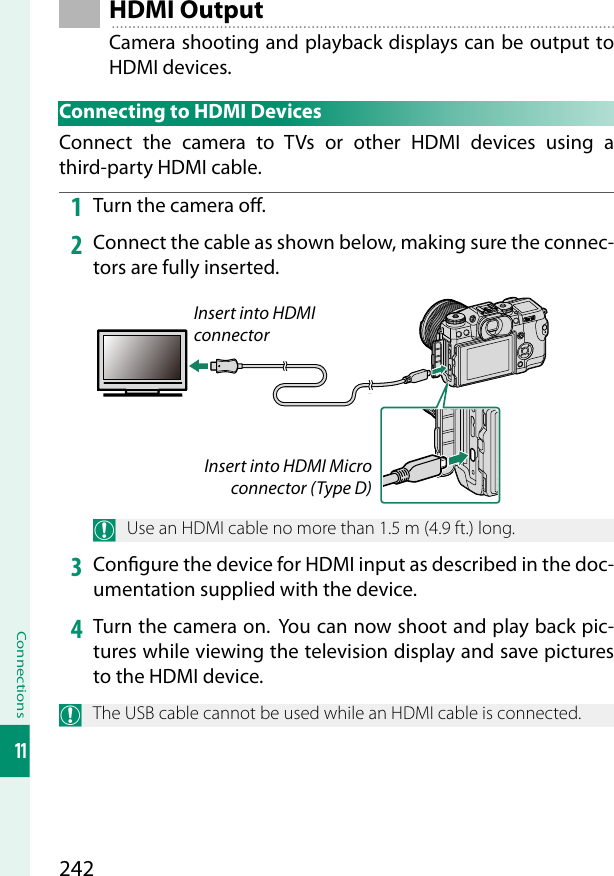 HDMI Output

Camera shooting and playback displays can be output to HDMI devices.

Connecting to HDMI Devices

Connect the camera to TVs or other HDMI devices using a third-party HDMI cable.

1 Turn the camera off.

2 Connect the cable as shown below, making sure the connectors are fully inserted.

Insert into HDMI connector

Insert into HDMI Micro connector (Type D)

Use an HDMI cable no more than 1.5 m (4.9 ft.) long.

3 Configure the device for HDMI input as described in the documentation supplied with the device.

4 Turn the camera on. You can now shoot and play back pictures while viewing the television display and save pictures to the HDMI device.

The USB cable cannot be used while an HDMI cable is connected.

Connections

11

242