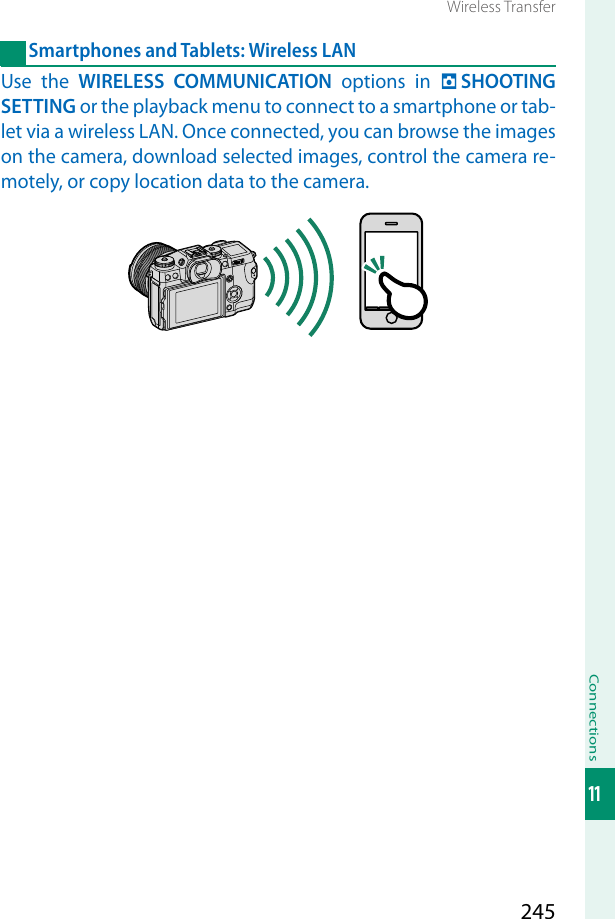 Wireless Transfer

Smartphones and Tablets: Wireless LAN

Use the WIRELESS COMMUNICATION options in SHOOTING SETTING or the playback menu to connect to a smartphone or tablet via a wireless LAN. Once connected, you can browse the images on the camera, download selected images, control the camera remotely, or copy location data to the camera.

Connections

11

245