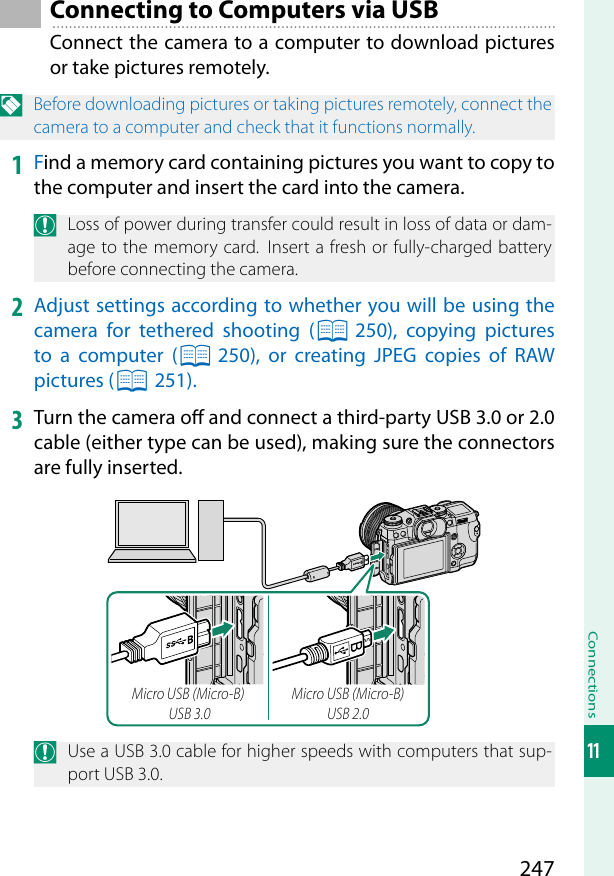 Connecting to Computers via USB

Connect the camera to a computer to download pictures or take pictures remotely.

Before downloading pictures or taking pictures remotely, connect the camera to a computer and check that it functions normally.

1 Find a memory card containing pictures you want to copy to the computer and insert the card into the camera.

Loss of power during transfer could result in loss of data or damage to the memory card. Insert a fresh or fully-charged battery before connecting the camera.

2 Adjust settings according to whether you will be using the camera for tethered shooting (250), copying pictures to a computer (250), or creating JPEG copies of RAW pictures (251).

3 Turn the camera off and connect a third-party USB 3.0 or 2.0 cable (either type can be used), making sure the connectors are fully inserted.

Micro USB (Micro-B) USB 3.0

Micro USB (Micro-B) USB 2.0

Use a USB 3.0 cable for higher speeds with computers that support USB 3.0.

Connections

11

247