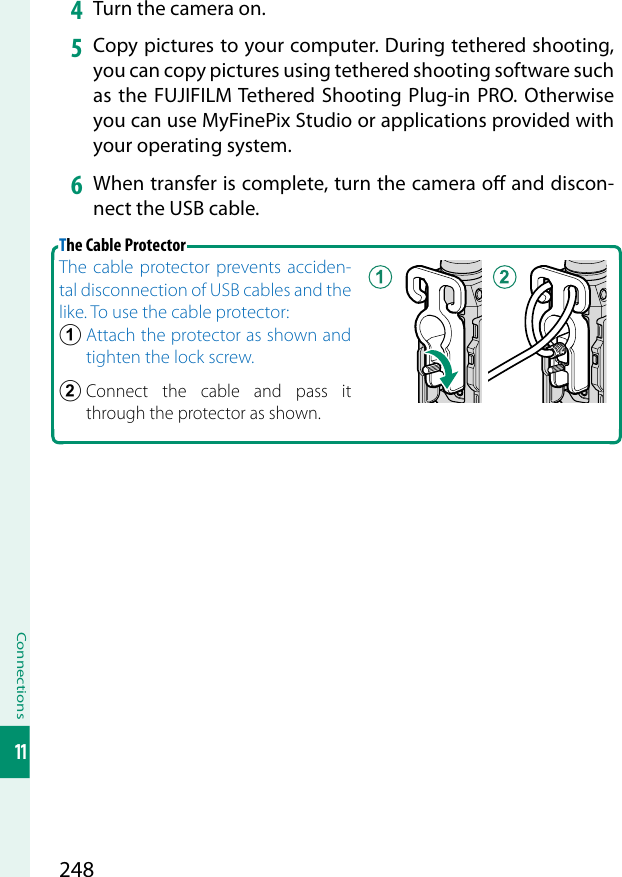 4 Turn the camera on.

5 Copy pictures to your computer. During tethered shooting, you can copy pictures using tethered shooting software such as the FUJIFILM Tethered Shooting Plug-in PRO. Otherwise you can use MyFinePix Studio or applications provided with your operating system.

6 When transfer is complete, turn the camera off and disconnect the USB cable.

The Cable Protector

The cable protector prevents accidental disconnection of USB cables and the like. To use the cable protector:

① Attach the protector as shown and tighten the lock screw.

② Connect the cable and pass it through the protector as shown.

①

②

Connections

11

248