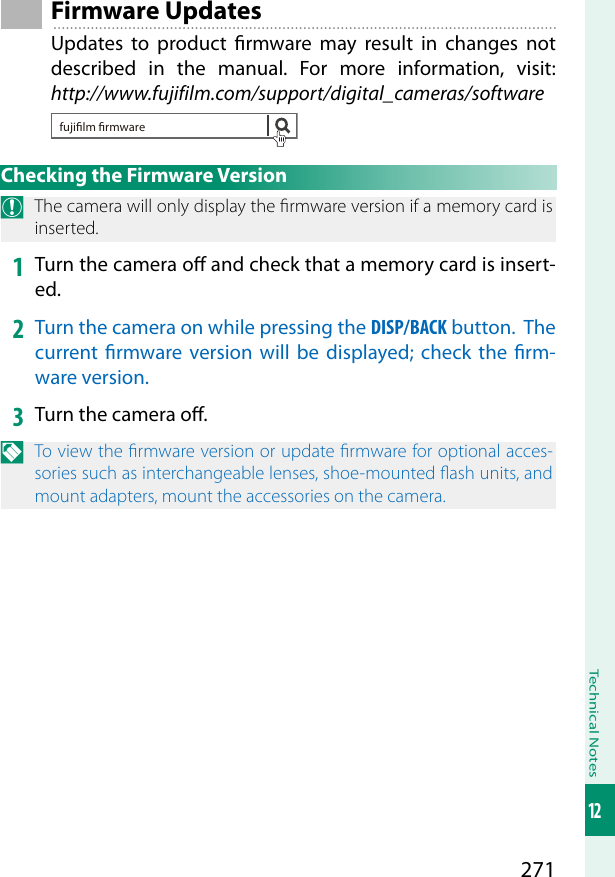 Firmware Updates

Updates to product firmware may result in changes not described in the manual. For more information, visit: http://www.fujifilm.com/support/digital_cameras/software

fujifilm firmware

Checking the Firmware Version

The camera will only display the firmware version if a memory card is inserted.

1 Turn the camera off and check that a memory card is inserted.

2 Turn the camera on while pressing the DISP/BACK button. The current firmware version will be displayed; check the firmware version.

3 Turn the camera off.

To view the firmware version or update firmware for optional accessories such as interchangeable lenses, shoe-mounted flash units, and mount adapters, mount the accessories on the camera.

Technical Notes

12

271