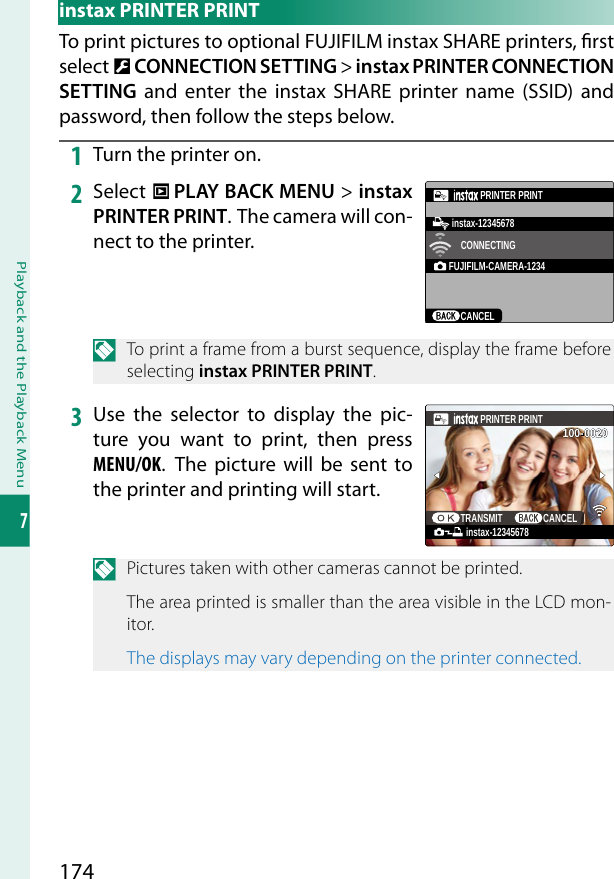 instax PRINTER PRINT

To print pictures to optional FUJIFILM instax SHARE printers, first select CONNECTION SETTING > instax PRINTER CONNECTION SETTING and enter the instax SHARE printer name (SSID) and password, then follow the steps below.

1 Turn the printer on.

2 Select PLAY BACK MENU > instax PRINTER PRINT. The camera will connect to the printer.

instax PRINTER PRINT
instax-12345678
CONNECTING
FUJIFILM-CAMERA-1234
BACK CANCEL

To print a frame from a burst sequence, display the frame before selecting instax PRINTER PRINT.

3 Use the selector to display the picture you want to print, then press MENU/OK. The picture will be sent to the printer and printing will start.

instax PRINTER PRINT
100-0020
OK TRANSMIT BACK CANCEL
instax-12345678

Pictures taken with other cameras cannot be printed.

The area printed is smaller than the area visible in the LCD monitor.

The displays may vary depending on the printer connected.

Playback and the Playback Menu

7

174