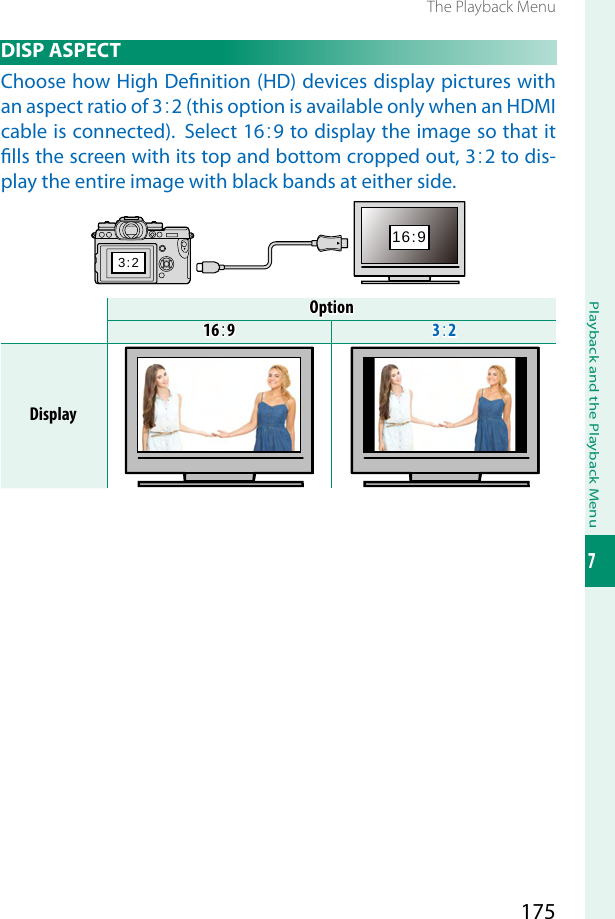 The Playback Menu

DISP ASPECT

Choose how High Definition (HD) devices display pictures with an aspect ratio of 3 : 2 (this option is available only when an HDMI cable is connected). Select 16 : 9 to display the image so that it fills the screen with its top and bottom cropped out, 3 : 2 to display the entire image with black bands at either side.

3 : 2

16 : 9

| | Option | |
|---|---|---|
| | 16 : 9 | 3 : 2 |
| Display | | |

Playback and the Playback Menu

7

175