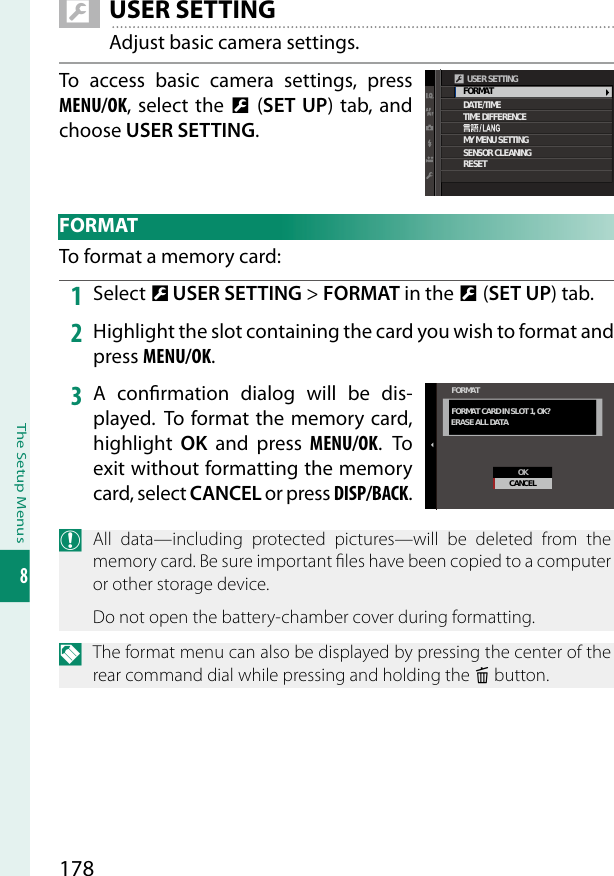 USER SETTING

Adjust basic camera settings.

To access basic camera settings, press MENU/OK, select the (SET UP) tab, and choose USER SETTING.

USER SETTING
FORMAT
DATE/TIME
TIME DIFFERENCE
言語/LANG
MY MENU SETTING
SENSOR CLEANING
RESET

FORMAT

To format a memory card:

1 Select USER SETTING > FORMAT in the (SET UP) tab.

2 Highlight the slot containing the card you wish to format and press MENU/OK.

3 A confirmation dialog will be displayed. To format the memory card, highlight OK and press MENU/OK. To exit without formatting the memory card, select CANCEL or press DISP/BACK.

FORMAT
FORMAT CARD IN SLOT 1, OK?
ERASE ALL DATA
OK
CANCEL

All data—including protected pictures—will be deleted from the memory card. Be sure important files have been copied to a computer or other storage device.

Do not open the battery-chamber cover during formatting.

The format menu can also be displayed by pressing the center of the rear command dial while pressing and holding the button.

The Setup Menus

8

178