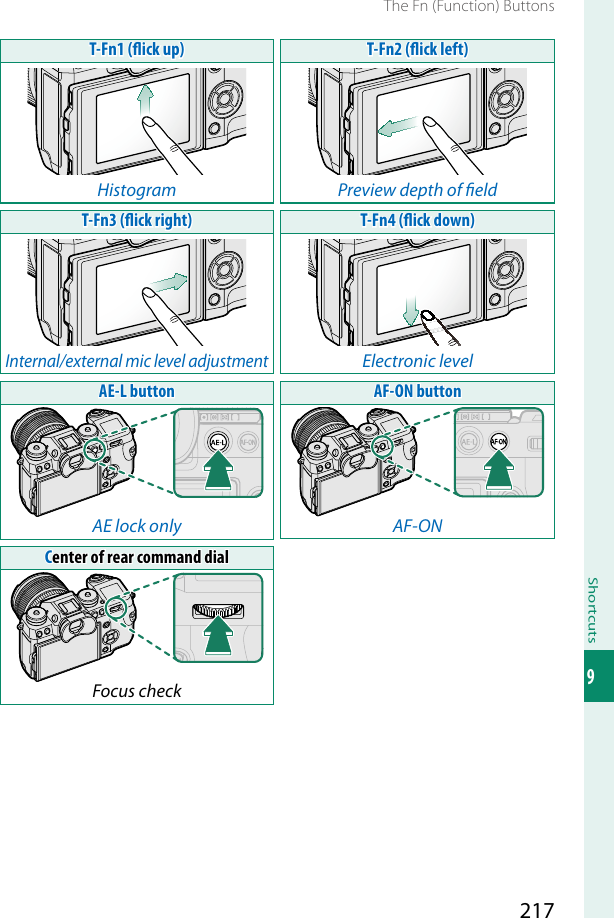 The Fn (Function) Buttons

T-Fn1 (flick up)

Histogram

T-Fn2 (flick left)

Preview depth of field

T-Fn3 (flick right)

Internal/external mic level adjustment

T-Fn4 (flick down)

Electronic level

AE-L button

AE-L AF-ON

AE lock only

AF-ON button

AE-L AF-ON

AF-ON

Center of rear command dial

Focus check

Shortcuts

9

217