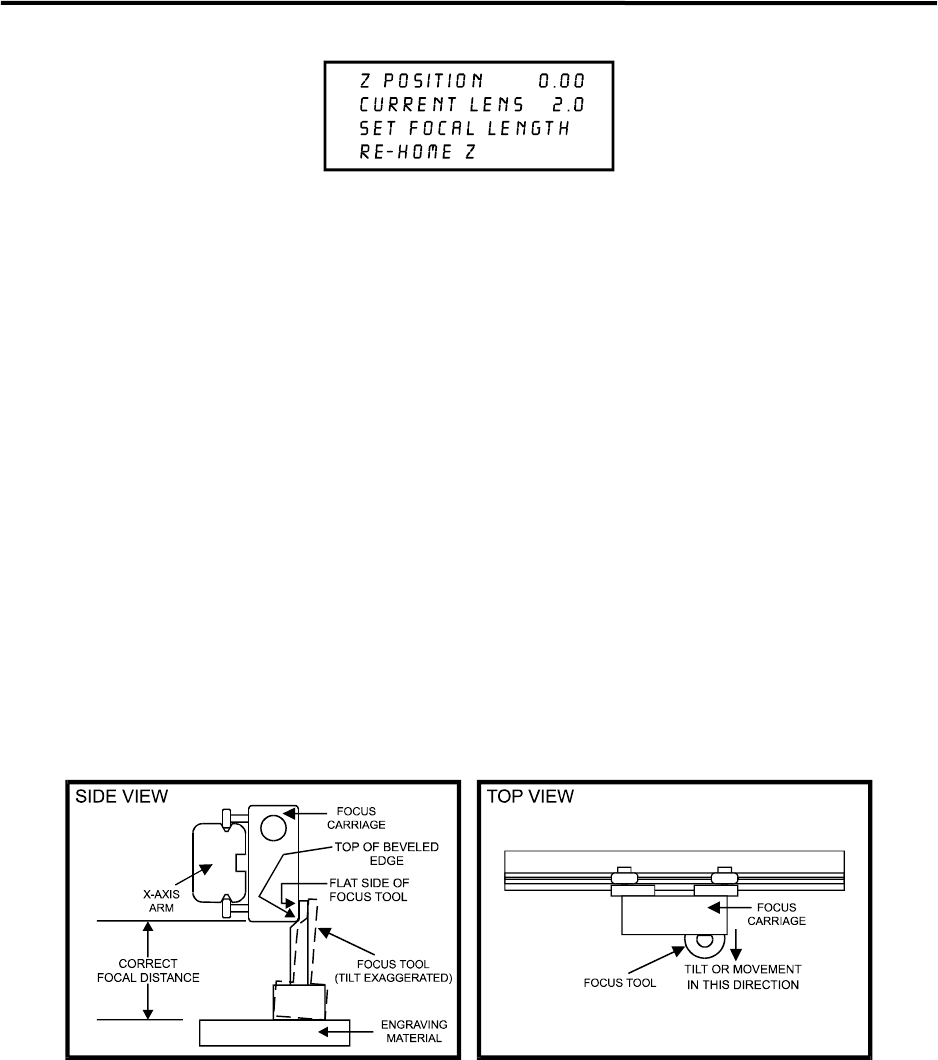 Z POSITION 0.00
CURRENT LENS 2.0
SET FOCAL LENGTH
RE-HOME Z

SIDE VIEW

FOCUS CARRIAGE

TOP OF BEVELED EDGE

X-AXIS ARM

FLAT SIDE OF FOCUS TOOL

CORRECT FOCAL DISTANCE

FOCUS TOOL (TILT EXAGGERATED)

ENGRAVING MATERIAL

TOP VIEW

FOCUS CARRIAGE

FOCUS TOOL

TILT OR MOVEMENT IN THIS DIRECTION