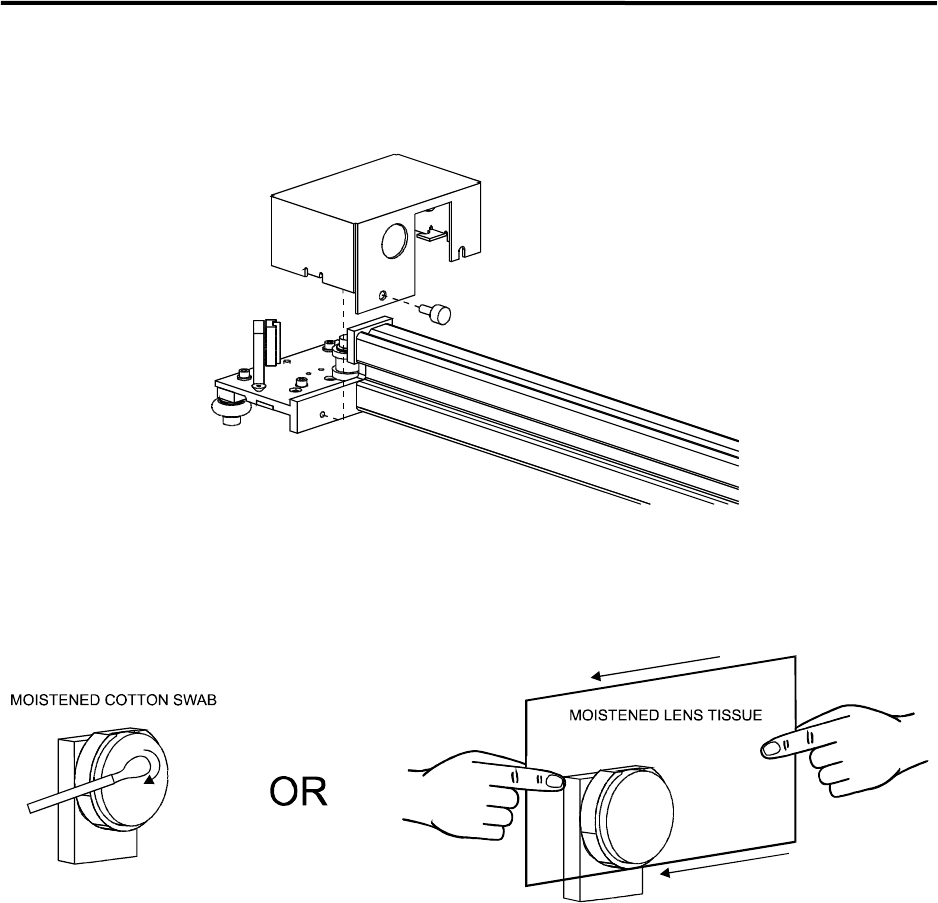 MOISTENED COTTON SWAB

OR

MOISTENED LENS TISSUE