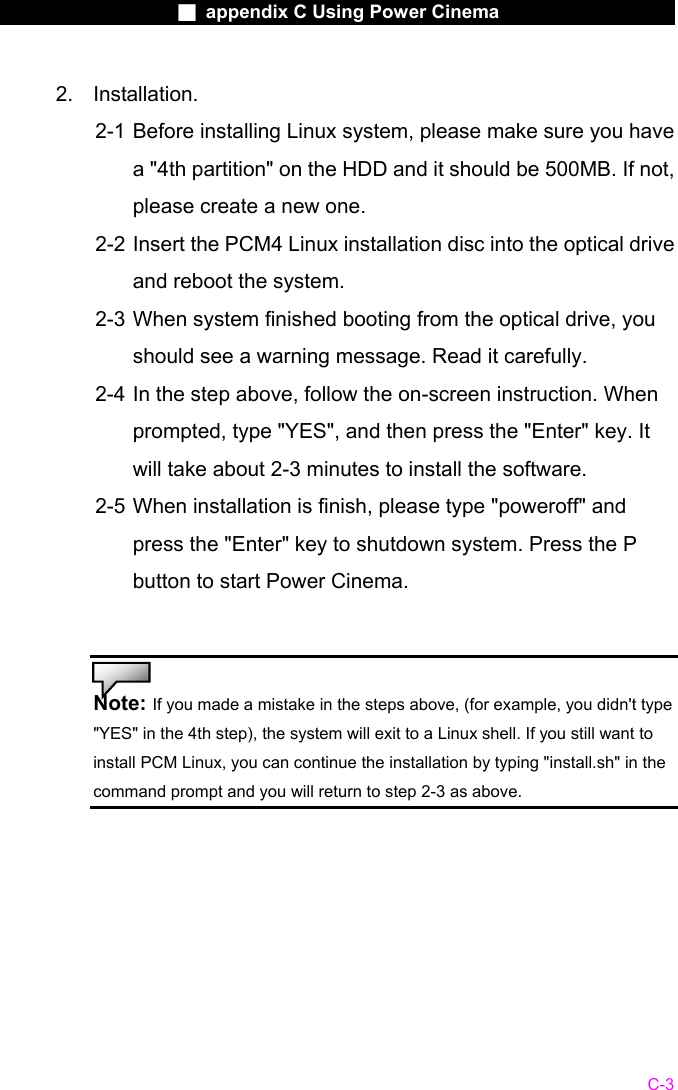 ■ appendix C Using Power Cinema

2. Installation.

2-1 Before installing Linux system, please make sure you have a "4th partition" on the HDD and it should be 500MB. If not, please create a new one.

2-2 Insert the PCM4 Linux installation disc into the optical drive and reboot the system.

2-3 When system finished booting from the optical drive, you should see a warning message. Read it carefully.

2-4 In the step above, follow the on-screen instruction. When prompted, type "YES", and then press the "Enter" key. It will take about 2-3 minutes to install the software.

2-5 When installation is finish, please type "poweroff" and press the "Enter" key to shutdown system. Press the P button to start Power Cinema.

Note: If you made a mistake in the steps above, (for example, you didn't type "YES" in the 4th step), the system will exit to a Linux shell. If you still want to install PCM Linux, you can continue the installation by typing "install.sh" in the command prompt and you will return to step 2-3 as above.

C-3