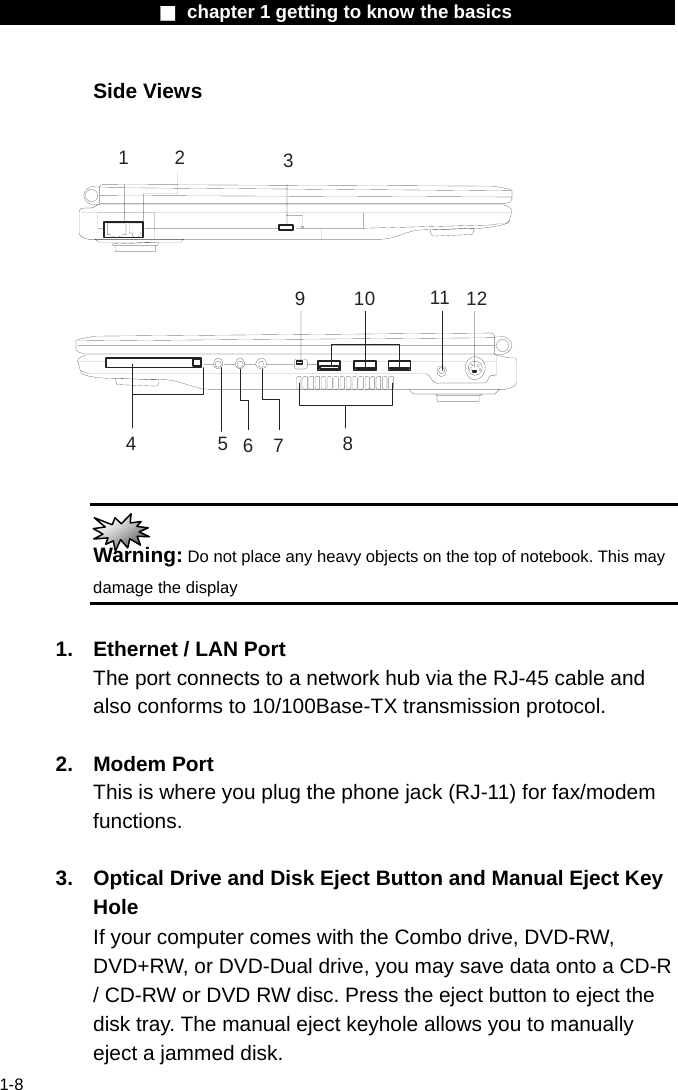 ■ chapter 1 getting to know the basics

Side Views

1 2 3

9 10 11 12

4 5 6 7 8

Warning: Do not place any heavy objects on the top of notebook. This may damage the display

1. Ethernet / LAN Port
The port connects to a network hub via the RJ-45 cable and also conforms to 10/100Base-TX transmission protocol.

2. Modem Port
This is where you plug the phone jack (RJ-11) for fax/modem functions.

3. Optical Drive and Disk Eject Button and Manual Eject Key Hole
If your computer comes with the Combo drive, DVD-RW, DVD+RW, or DVD-Dual drive, you may save data onto a CD-R / CD-RW or DVD RW disc. Press the eject button to eject the disk tray. The manual eject keyhole allows you to manually eject a jammed disk.

1-8