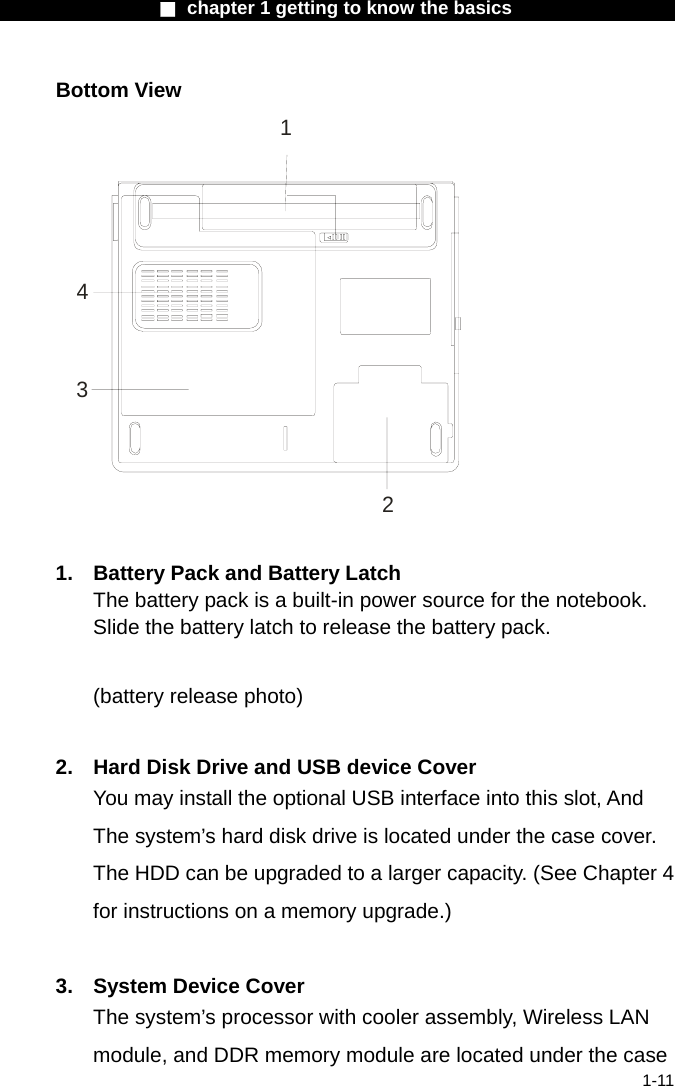 ■ chapter 1 getting to know the basics

Bottom View

1

4

3

2

1. Battery Pack and Battery Latch
The battery pack is a built-in power source for the notebook. Slide the battery latch to release the battery pack.

(battery release photo)

2. Hard Disk Drive and USB device Cover
You may install the optional USB interface into this slot, And The system’s hard disk drive is located under the case cover. The HDD can be upgraded to a larger capacity. (See Chapter 4 for instructions on a memory upgrade.)

3. System Device Cover
The system’s processor with cooler assembly, Wireless LAN module, and DDR memory module are located under the case

1-11