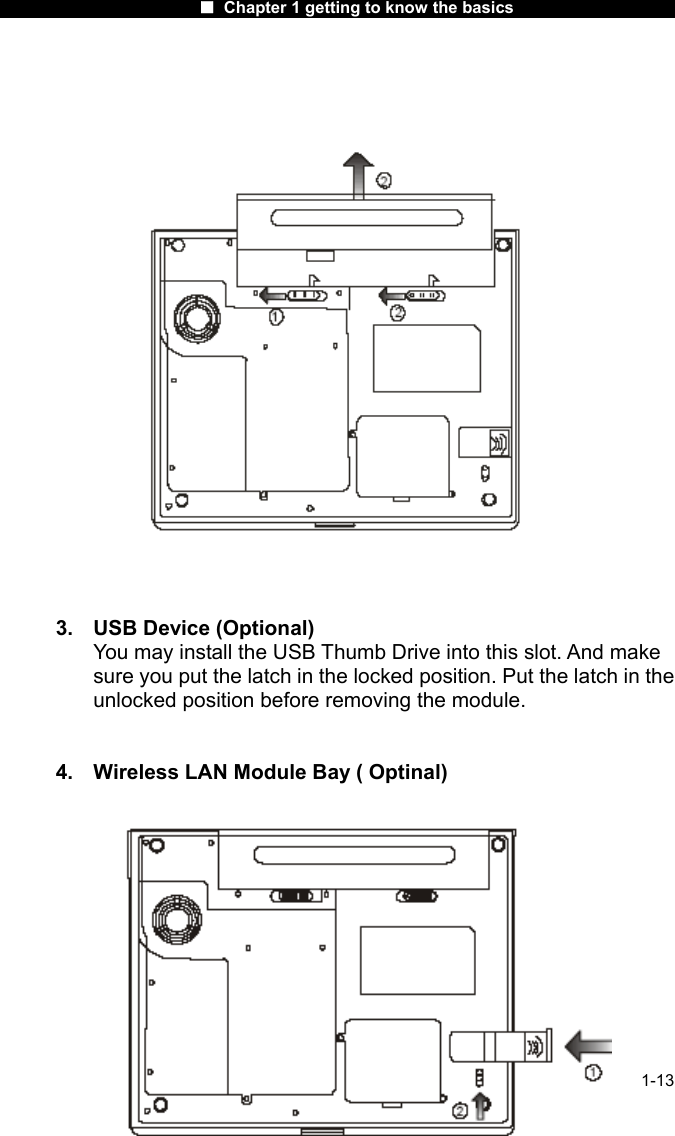 ■ Chapter 1 getting to know the basics

②

①

②

3. USB Device (Optional)
You may install the USB Thumb Drive into this slot. And make sure you put the latch in the locked position. Put the latch in the unlocked position before removing the module.

4. Wireless LAN Module Bay ( Optinal)

①

②

1-13