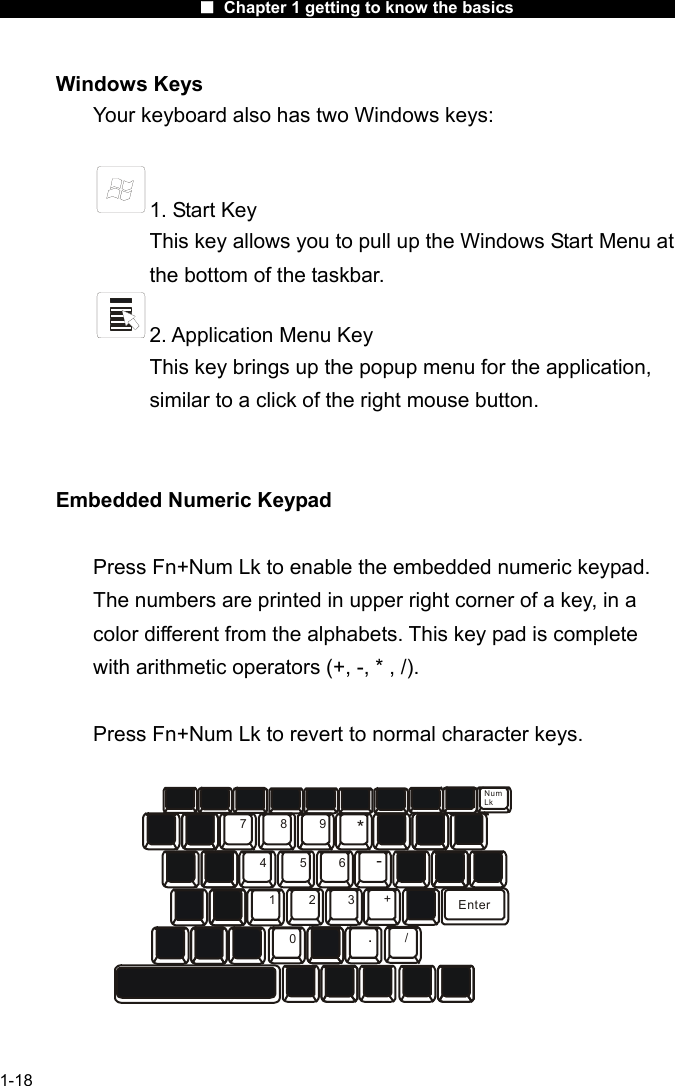 ■ Chapter 1 getting to know the basics

Windows Keys
Your keyboard also has two Windows keys:

1. Start Key
This key allows you to pull up the Windows Start Menu at the bottom of the taskbar.

2. Application Menu Key
This key brings up the popup menu for the application, similar to a click of the right mouse button.

Embedded Numeric Keypad

Press Fn+Num Lk to enable the embedded numeric keypad. The numbers are printed in upper right corner of a key, in a color different from the alphabets. This key pad is complete with arithmetic operators (+, -, * , /).

Press Fn+Num Lk to revert to normal character keys.

Num Lk
7 8 9 *
4 5 6 -
1 2 3 + Enter
0 . /

1-18