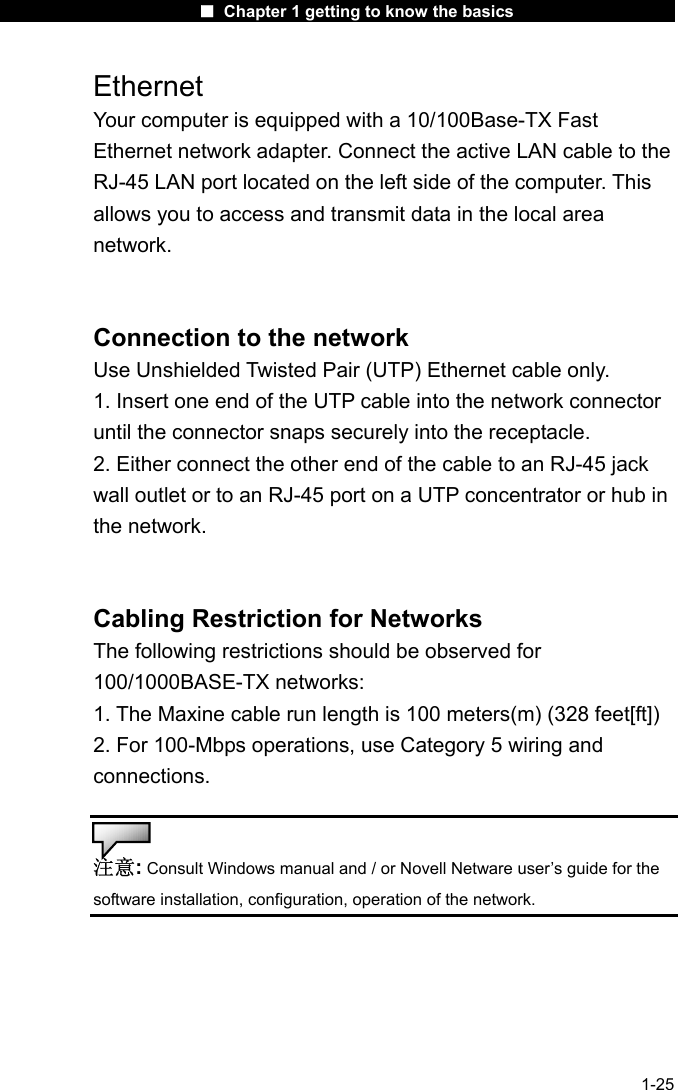 ■ Chapter 1 getting to know the basics

Ethernet
Your computer is equipped with a 10/100Base-TX Fast Ethernet network adapter. Connect the active LAN cable to the RJ-45 LAN port located on the left side of the computer. This allows you to access and transmit data in the local area network.

Connection to the network
Use Unshielded Twisted Pair (UTP) Ethernet cable only.
1. Insert one end of the UTP cable into the network connector until the connector snaps securely into the receptacle.
2. Either connect the other end of the cable to an RJ-45 jack wall outlet or to an RJ-45 port on a UTP concentrator or hub in the network.

Cabling Restriction for Networks
The following restrictions should be observed for 100/1000BASE-TX networks:
1. The Maxine cable run length is 100 meters(m) (328 feet[ft])
2. For 100-Mbps operations, use Category 5 wiring and connections.

注意: Consult Windows manual and / or Novell Netware user's guide for the software installation, configuration, operation of the network.

1-25