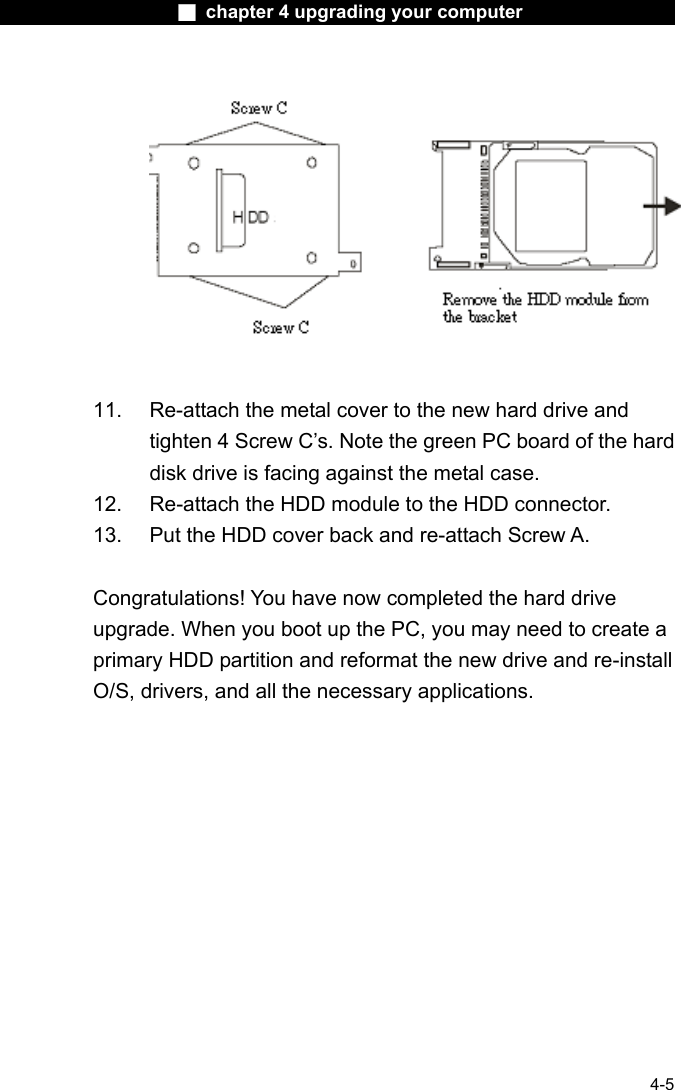 ■ chapter 4 upgrading your computer

Screw C

HDD

Screw C

Remove the HDD module from the bracket

11. Re-attach the metal cover to the new hard drive and tighten 4 Screw C's. Note the green PC board of the hard disk drive is facing against the metal case.

12. Re-attach the HDD module to the HDD connector.

13. Put the HDD cover back and re-attach Screw A.

Congratulations! You have now completed the hard drive upgrade. When you boot up the PC, you may need to create a primary HDD partition and reformat the new drive and re-install O/S, drivers, and all the necessary applications.

4-5