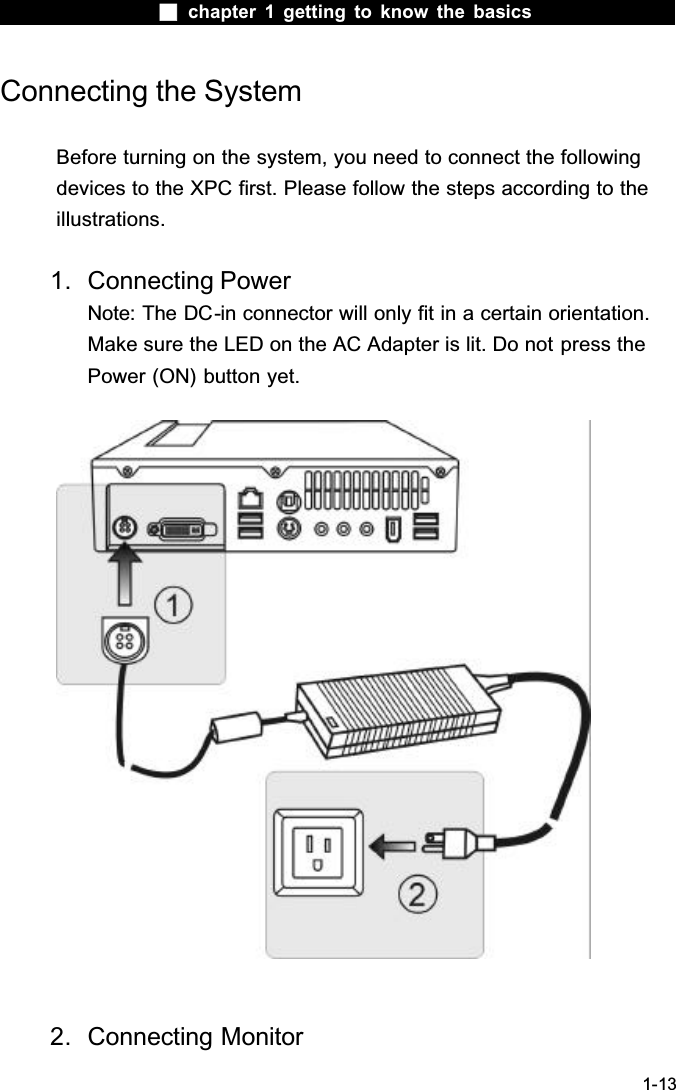 ■ chapter 1 getting to know the basics

Connecting the System

Before turning on the system, you need to connect the following devices to the XPC first. Please follow the steps according to the illustrations.

1. Connecting Power
Note: The DC-in connector will only fit in a certain orientation. Make sure the LED on the AC Adapter is lit. Do not press the Power (ON) button yet.

①

②

2. Connecting Monitor

1-13