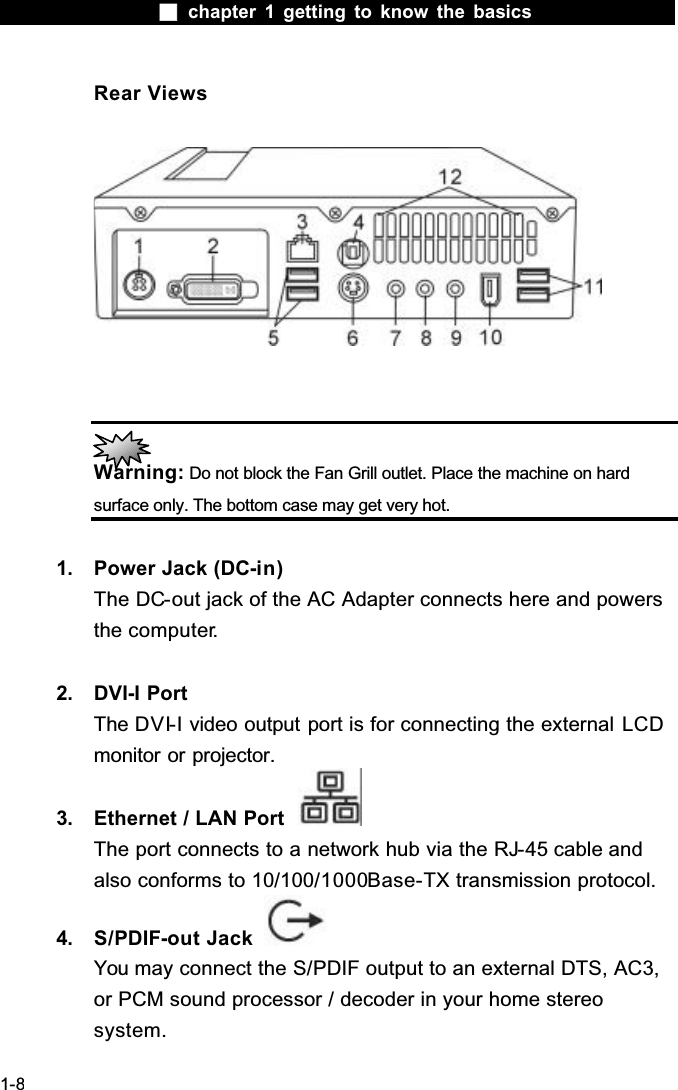 ■ chapter 1 getting to know the basics

Rear Views

12
1 2 3 4
11
5 6 7 8 9 10

Warning: Do not block the Fan Grill outlet. Place the machine on hard surface only. The bottom case may get very hot.

1. Power Jack (DC-in)
The DC-out jack of the AC Adapter connects here and powers the computer.

2. DVI-I Port
The DVI-I video output port is for connecting the external LCD monitor or projector.

3. Ethernet / LAN Port
The port connects to a network hub via the RJ-45 cable and also conforms to 10/100/1000Base-TX transmission protocol.

4. S/PDIF-out Jack
You may connect the S/PDIF output to an external DTS, AC3, or PCM sound processor / decoder in your home stereo system.

1-8