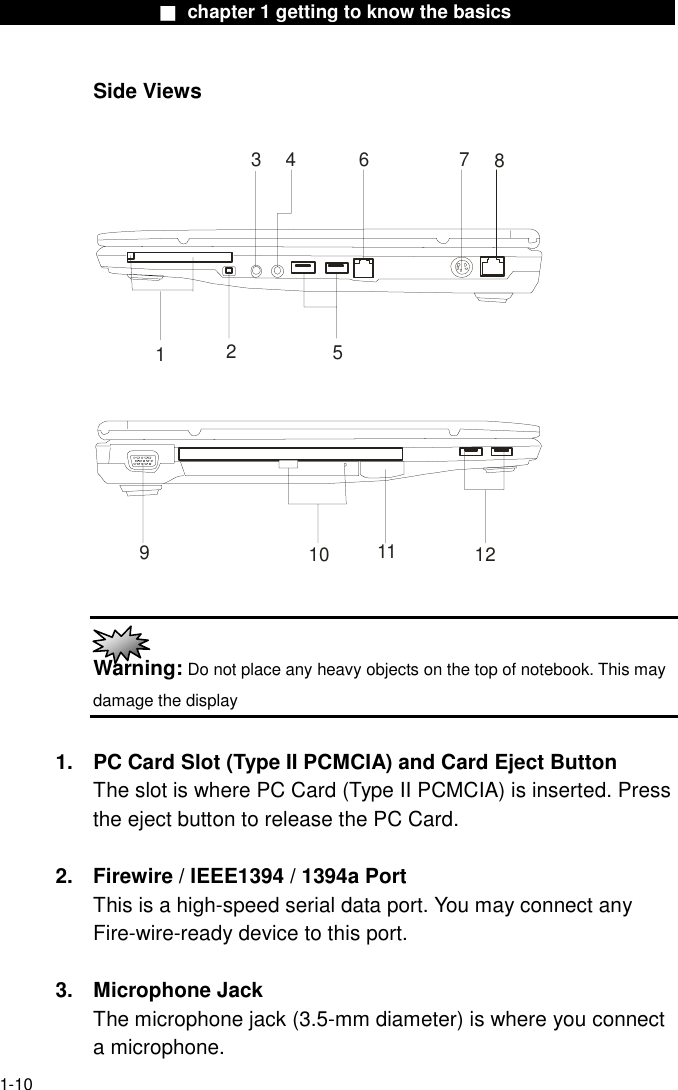 ■ chapter 1 getting to know the basics

Side Views

3 4 6 7 8

1 2 5

9 10 11 12

Warning: Do not place any heavy objects on the top of notebook. This may damage the display

1. PC Card Slot (Type II PCMCIA) and Card Eject Button
The slot is where PC Card (Type II PCMCIA) is inserted. Press the eject button to release the PC Card.

2. Firewire / IEEE1394 / 1394a Port
This is a high-speed serial data port. You may connect any Fire-wire-ready device to this port.

3. Microphone Jack
The microphone jack (3.5-mm diameter) is where you connect a microphone.

1-10