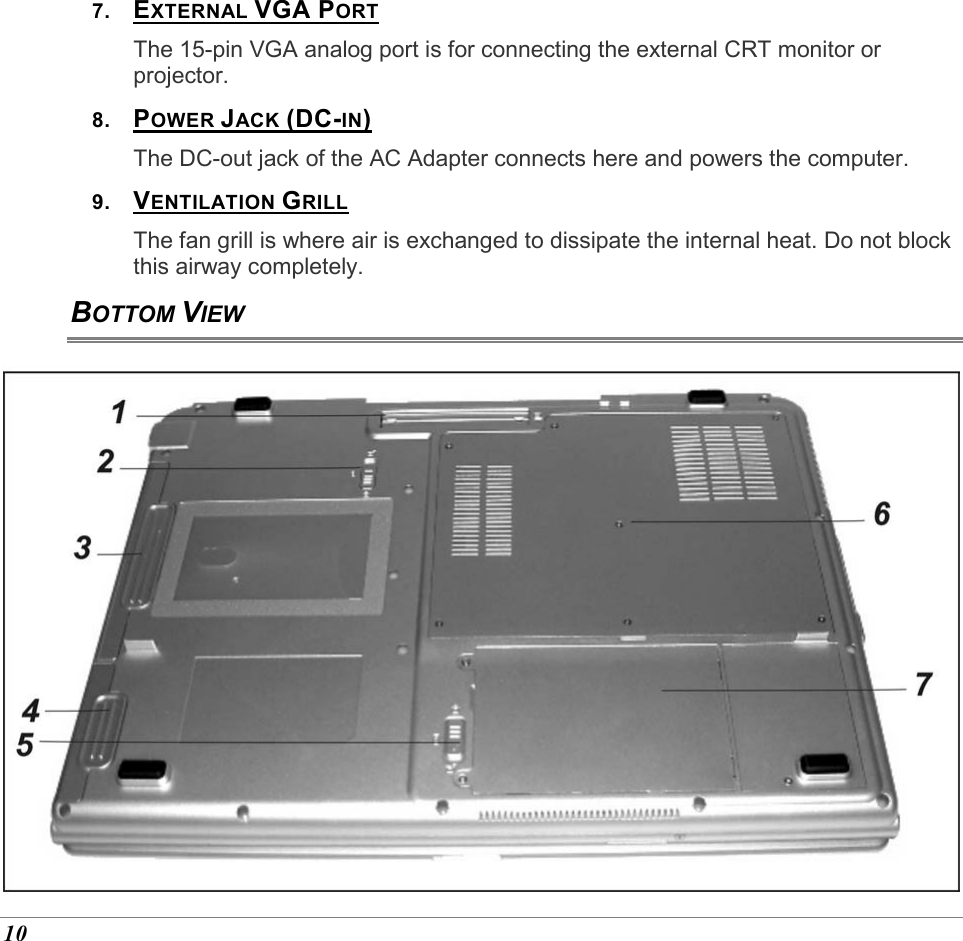 7. EXTERNAL VGA PORT

The 15-pin VGA analog port is for connecting the external CRT monitor or projector.

8. POWER JACK (DC-IN)

The DC-out jack of the AC Adapter connects here and powers the computer.

9. VENTILATION GRILL

The fan grill is where air is exchanged to dissipate the internal heat. Do not block this airway completely.

BOTTOM VIEW

1
2
3
4
5
6
7

10