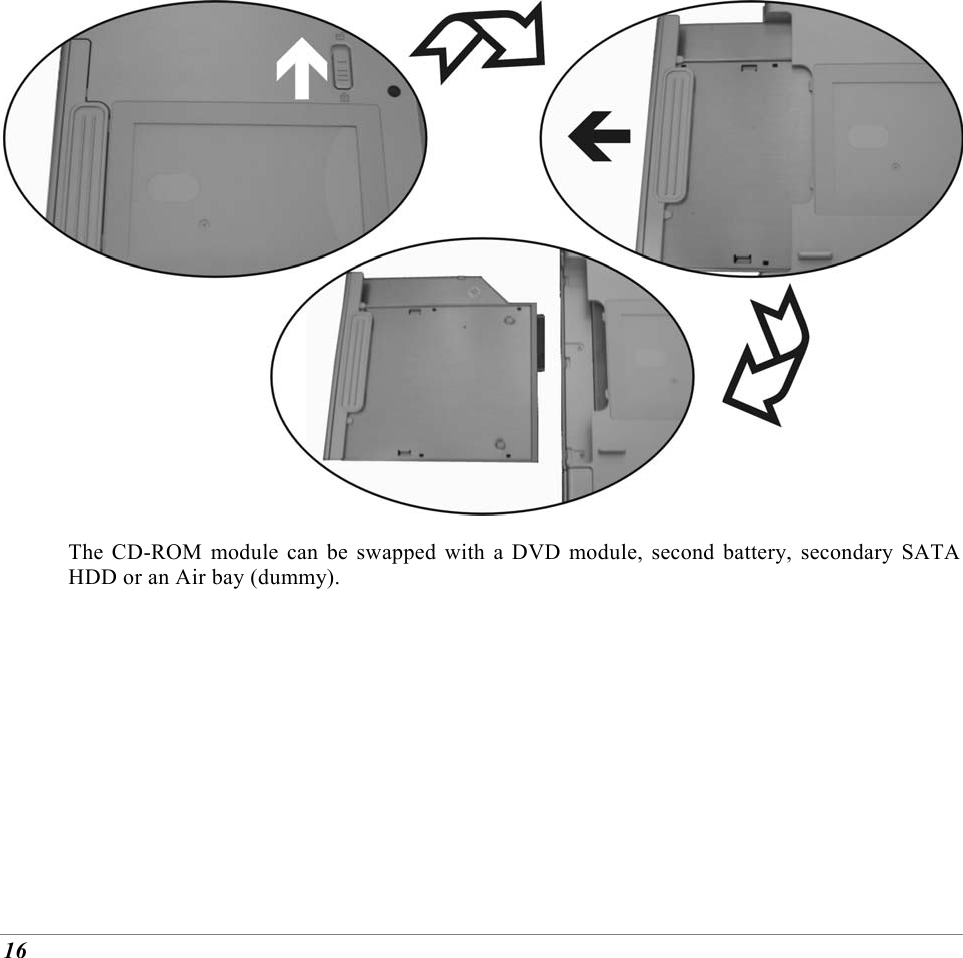 The CD-ROM module can be swapped with a DVD module, second battery, secondary SATA HDD or an Air bay (dummy).

16