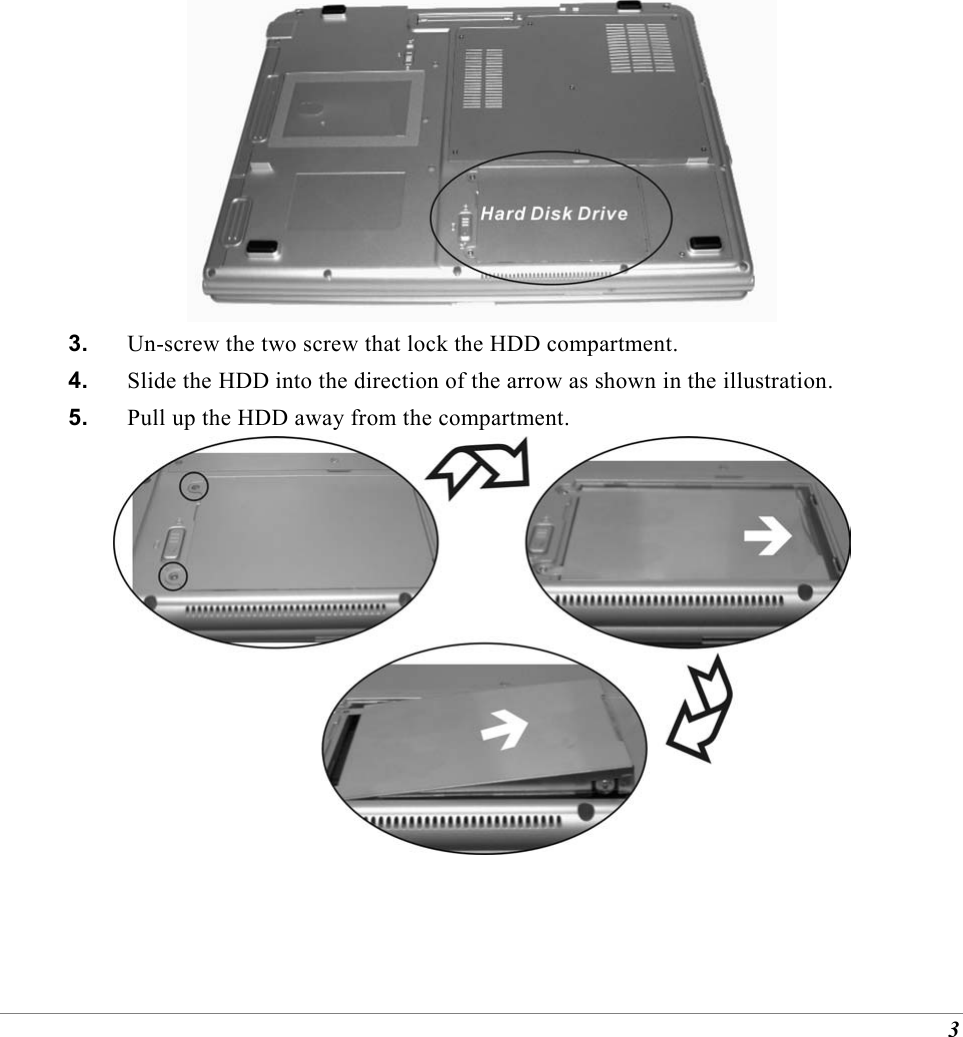 Hard Disk Drive

3. Un-screw the two screw that lock the HDD compartment.

4. Slide the HDD into the direction of the arrow as shown in the illustration.

5. Pull up the HDD away from the compartment.

3