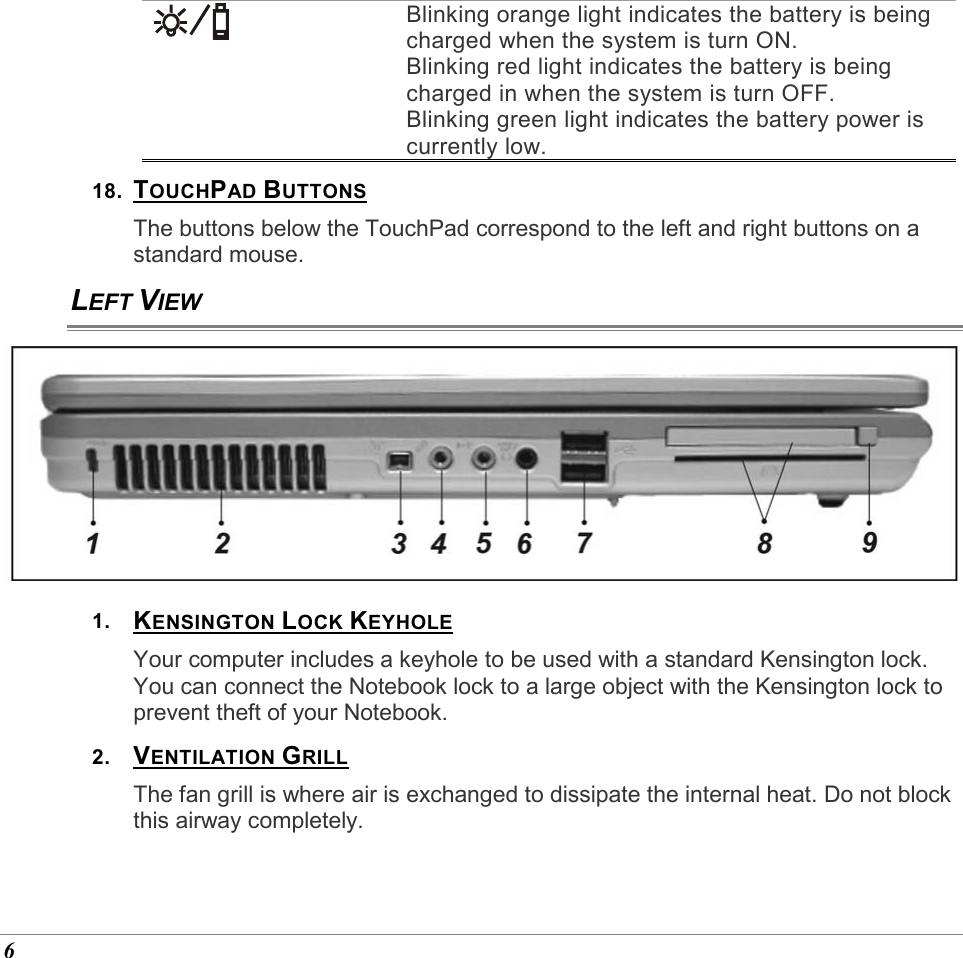 Blinking orange light indicates the battery is being charged when the system is turn ON.
Blinking red light indicates the battery is being charged in when the system is turn OFF.
Blinking green light indicates the battery power is currently low.

18. TOUCHPAD BUTTONS

The buttons below the TouchPad correspond to the left and right buttons on a standard mouse.

LEFT VIEW

1 2 3 4 5 6 7 8 9

1. KENSINGTON LOCK KEYHOLE

Your computer includes a keyhole to be used with a standard Kensington lock. You can connect the Notebook lock to a large object with the Kensington lock to prevent theft of your Notebook.

2. VENTILATION GRILL

The fan grill is where air is exchanged to dissipate the internal heat. Do not block this airway completely.

6