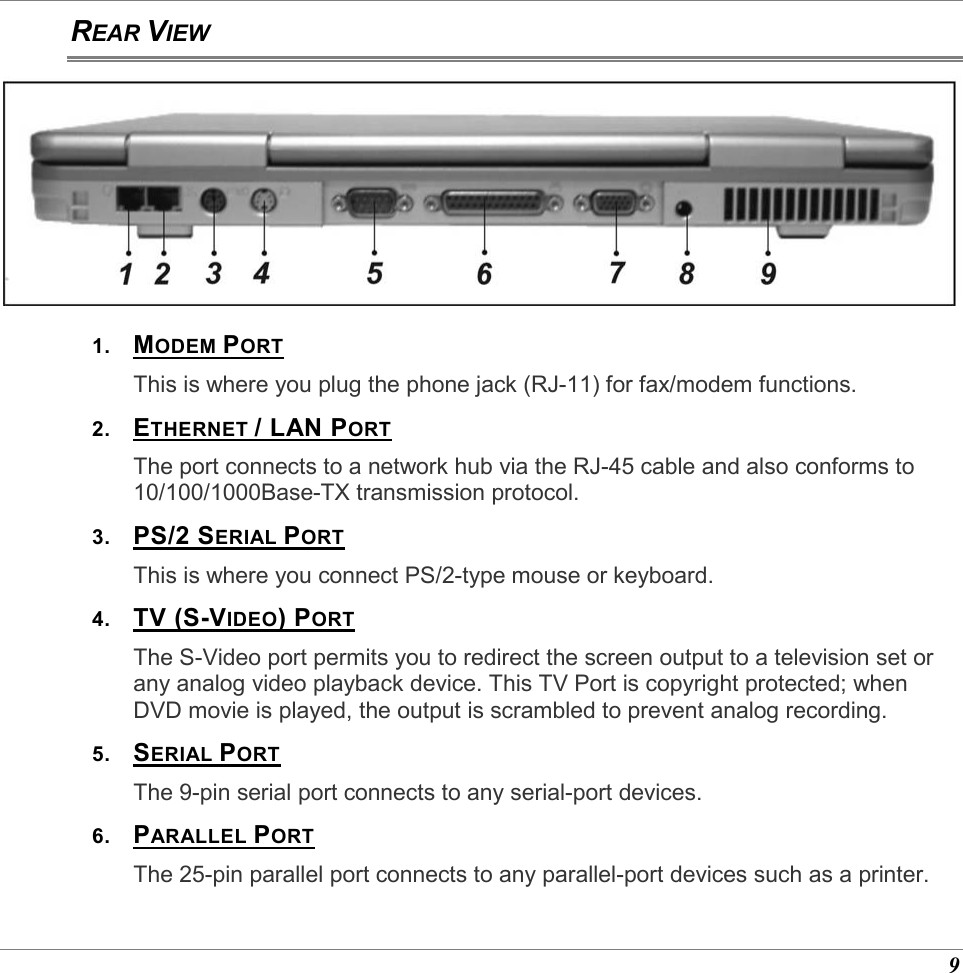 REAR VIEW

1 2 3 4 5 6 7 8 9

1. MODEM PORT

This is where you plug the phone jack (RJ-11) for fax/modem functions.

2. ETHERNET / LAN PORT

The port connects to a network hub via the RJ-45 cable and also conforms to 10/100/1000Base-TX transmission protocol.

3. PS/2 SERIAL PORT

This is where you connect PS/2-type mouse or keyboard.

4. TV (S-VIDEO) PORT

The S-Video port permits you to redirect the screen output to a television set or any analog video playback device. This TV Port is copyright protected; when DVD movie is played, the output is scrambled to prevent analog recording.

5. SERIAL PORT

The 9-pin serial port connects to any serial-port devices.

6. PARALLEL PORT

The 25-pin parallel port connects to any parallel-port devices such as a printer.

9