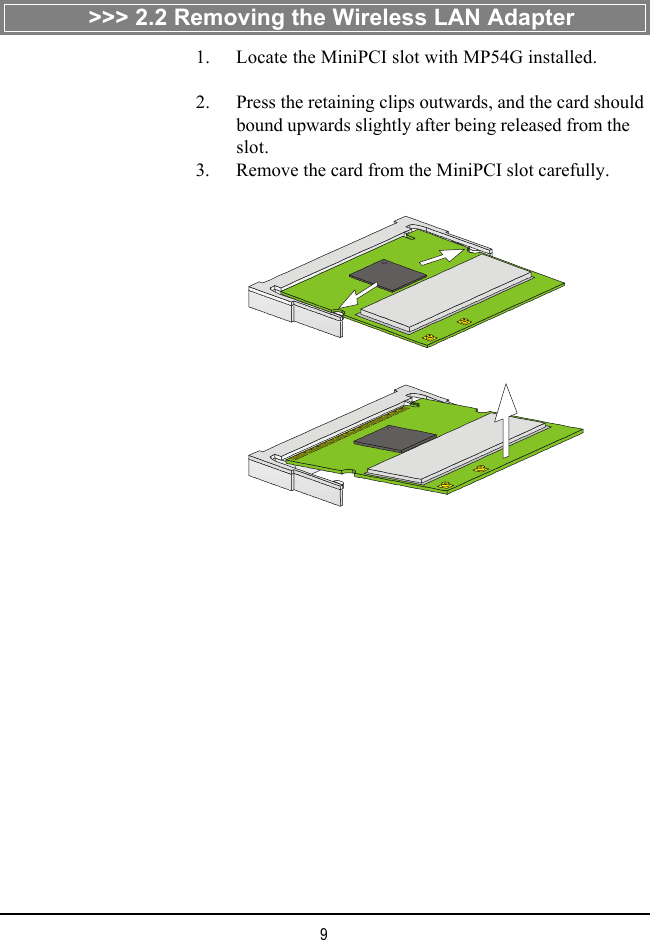 >>> 2.2 Removing the Wireless LAN Adapter

1. Locate the MiniPCI slot with MP54G installed.

2. Press the retaining clips outwards, and the card should bound upwards slightly after being released from the slot.

3. Remove the card from the MiniPCI slot carefully.

9