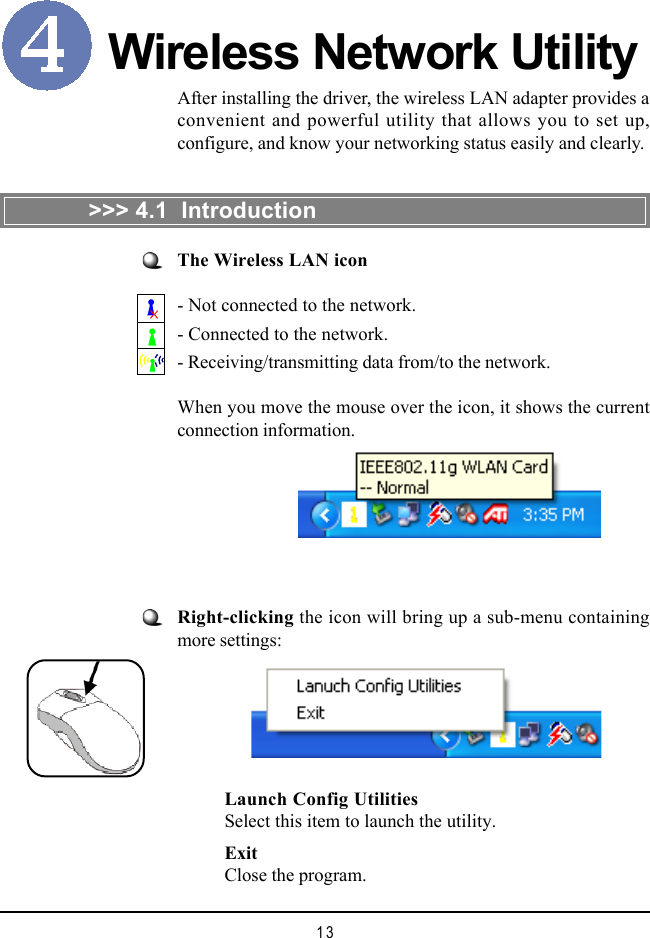 4 Wireless Network Utility

After installing the driver, the wireless LAN adapter provides a convenient and powerful utility that allows you to set up, configure, and know your networking status easily and clearly.

>>> 4.1 Introduction

The Wireless LAN icon

- Not connected to the network.
- Connected to the network.
- Receiving/transmitting data from/to the network.

When you move the mouse over the icon, it shows the current connection information.

IEEE802.11g WLAN Card
-- Normal

3:35 PM

Right-clicking the icon will bring up a sub-menu containing more settings:

Lanuch Config Utilities
Exit

Launch Config Utilities
Select this item to launch the utility.

Exit
Close the program.

13